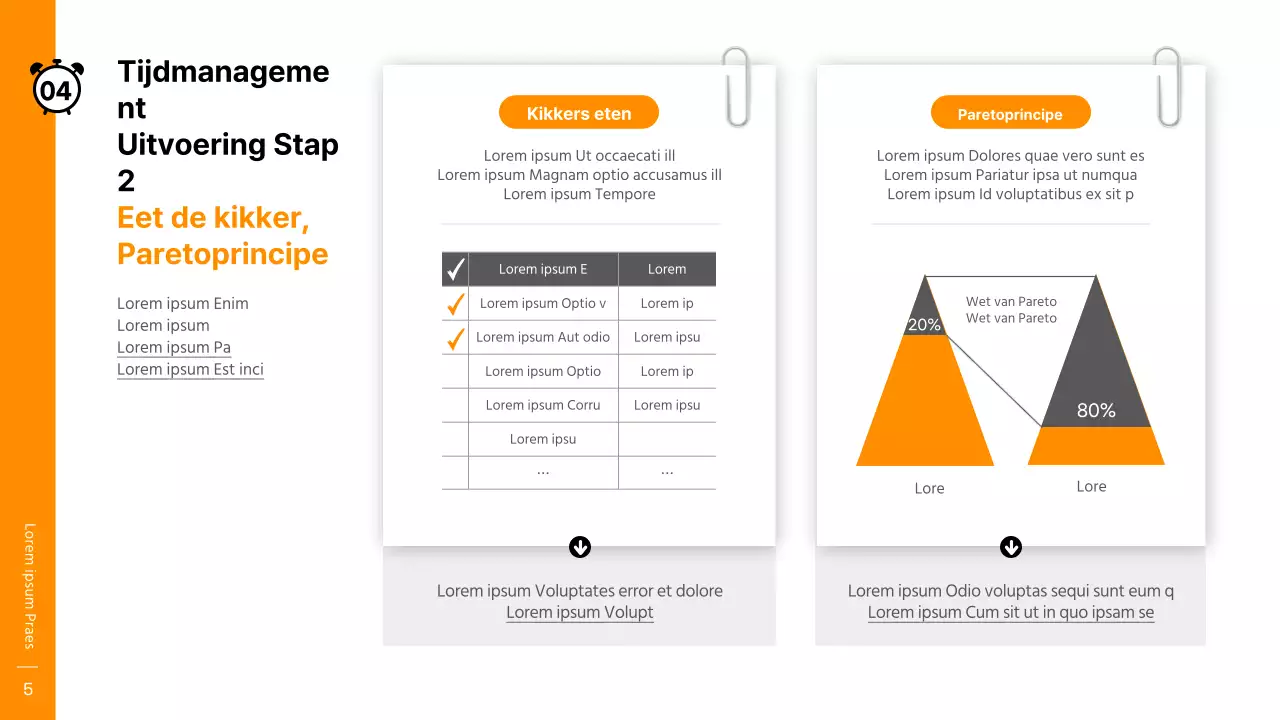 04

Tijdmanagement Uitvoering Stap 2
Eet de kikker, Paretoprincipe

Lorem ipsum Enim
Lorem ipsum
Lorem ipsum Pa
Lorem ipsum Est inci

Kikkers eten

Lorem ipsum Ut occaecati ill
Lorem ipsum Magnam optio accusamus ill
Lorem ipsum Tempore

| ✓ | Lorem ipsum E | Lorem |
|---|---|---|
| ✓ | Lorem ipsum Optio v | Lorem ip |
| ✓ | Lorem ipsum Aut odio | Lorem ipsu |
| | Lorem ipsum Optio | Lorem ip |
| | Lorem ipsum Corru | Lorem ipsu |
| | Lorem ipsu | |
| | ... | ... |

Lorem ipsum Voluptates error et dolore
Lorem ipsum Volupt

Paretoprincipe

Lorem ipsum Dolores quae vero sunt es
Lorem ipsum Pariatur ipsa ut numqua
Lorem ipsum Id voluptatibus ex sit p

Wet van Pareto
Wet van Pareto
20%
80%
Lore
Lore

Lorem ipsum Odio voluptas sequi sunt eum q
Lorem ipsum Cum sit ut in quo ipsam se

Lorem ipsum Praes
5