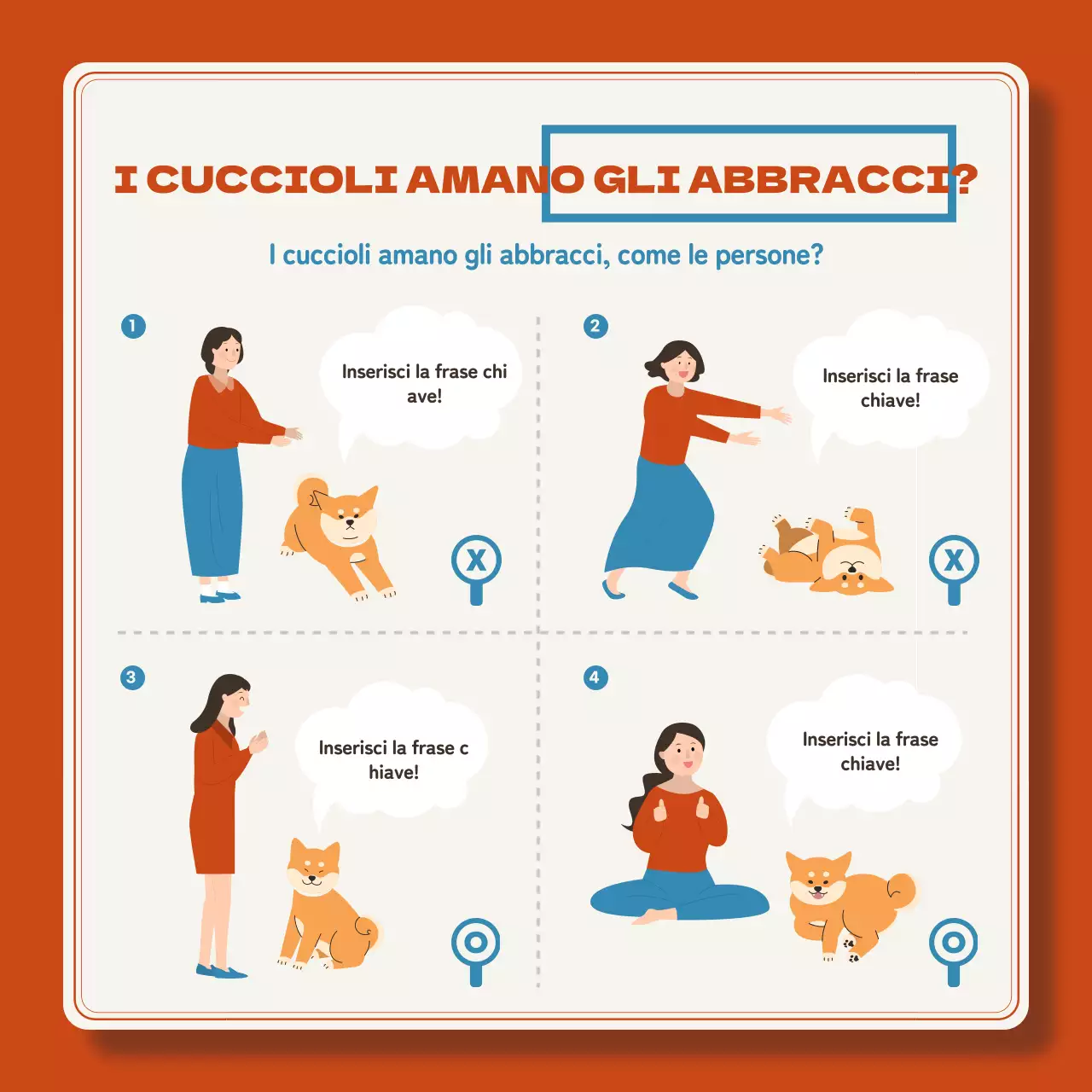 I CUCCIOLI AMANO GLI ABBRACCI?

I cuccioli amano gli abbracci, come le persone?

1

Inserisci la frase chi ave!

X

2

Inserisci la frase chiave!

X

3

Inserisci la frase c hiave!

4

Inserisci la frase chiave!