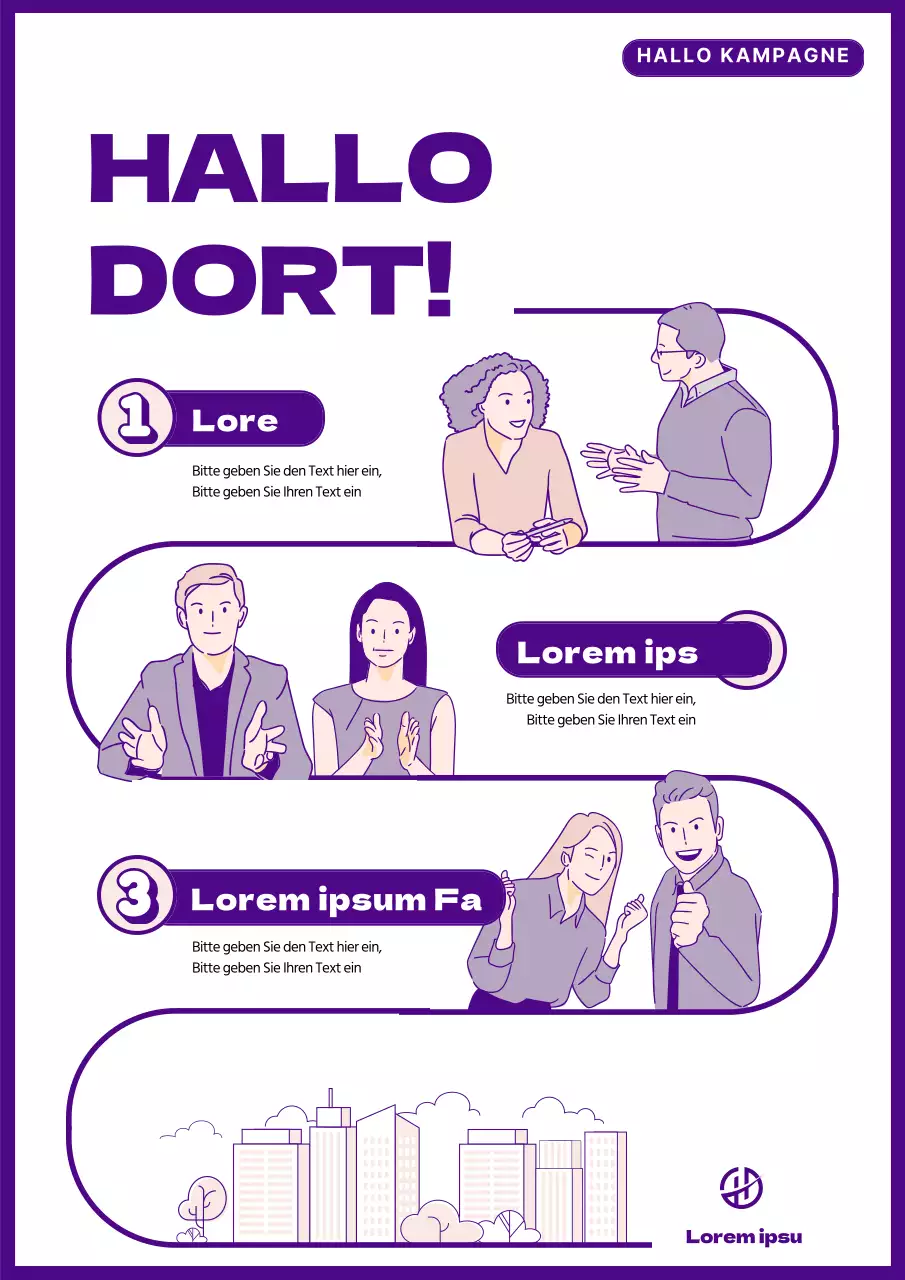 HALLO KAMPAGNE

HALLO DORT!

1 Lore

Bitte geben Sie den Text hier ein, Bitte geben Sie Ihren Text ein

Lorem ips

Bitte geben Sie den Text hier ein, Bitte geben Sie Ihren Text ein

3 Lorem ipsum Fa

Bitte geben Sie den Text hier ein, Bitte geben Sie Ihren Text ein

Lorem ipsu