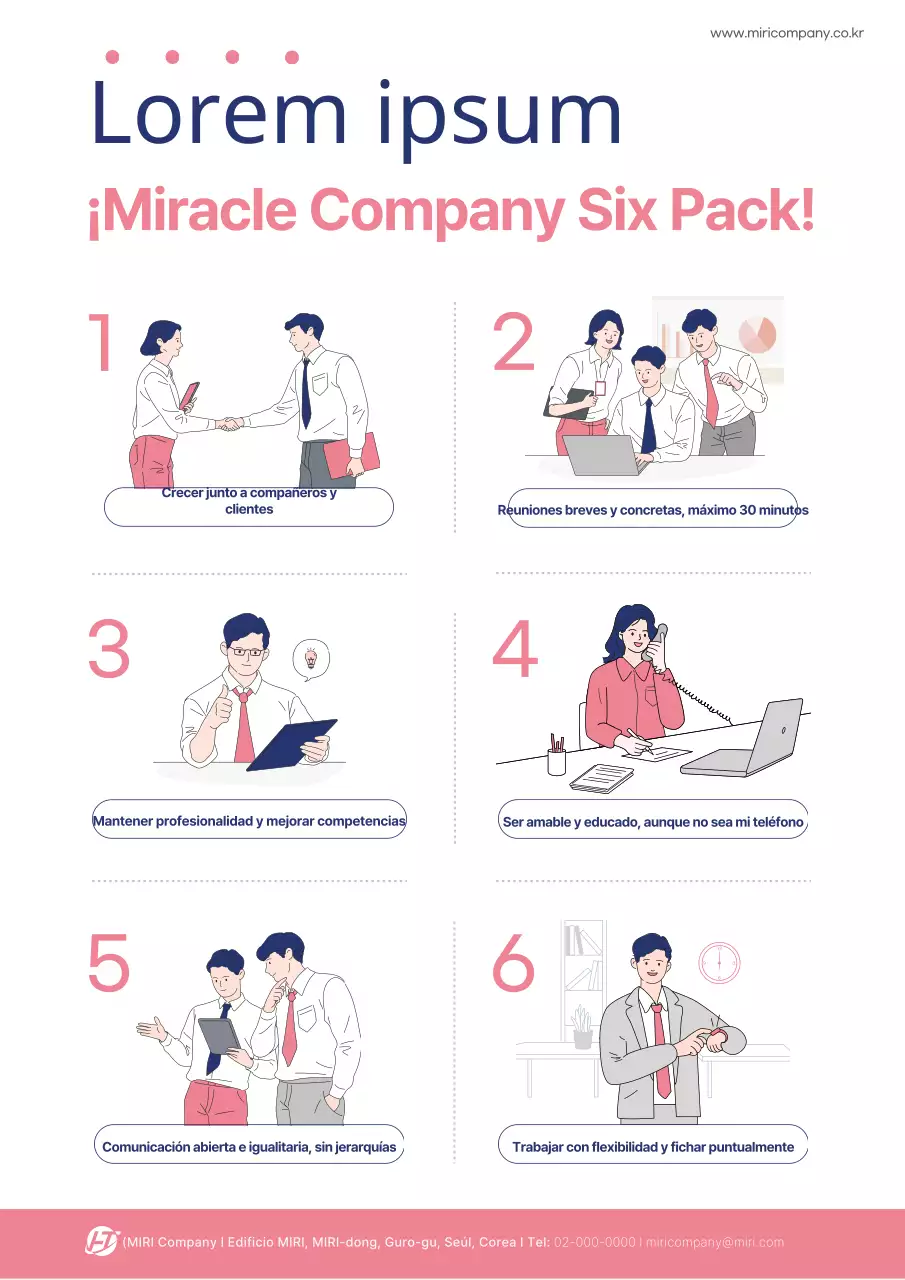 www.miricompany.co.kr

Lorem ipsum

¡Miracle Company Six Pack!

1

Crecer junto a compañeros y clientes

2

Reuniones breves y concretas, máximo 30 minutos

3

Mantener profesionalidad y mejorar competencias

4

Ser amable y educado, aunque no sea mi teléfono

5

Comunicación abierta e igualitaria, sin jerarquías

6

Trabajar con flexibilidad y fichar puntualmente

(MIRI Company | Edificio MIRI, MIRI-dong, Guro-gu, Seúl, Corea | Tel: 02-000-0000 | miricompany@miri.com