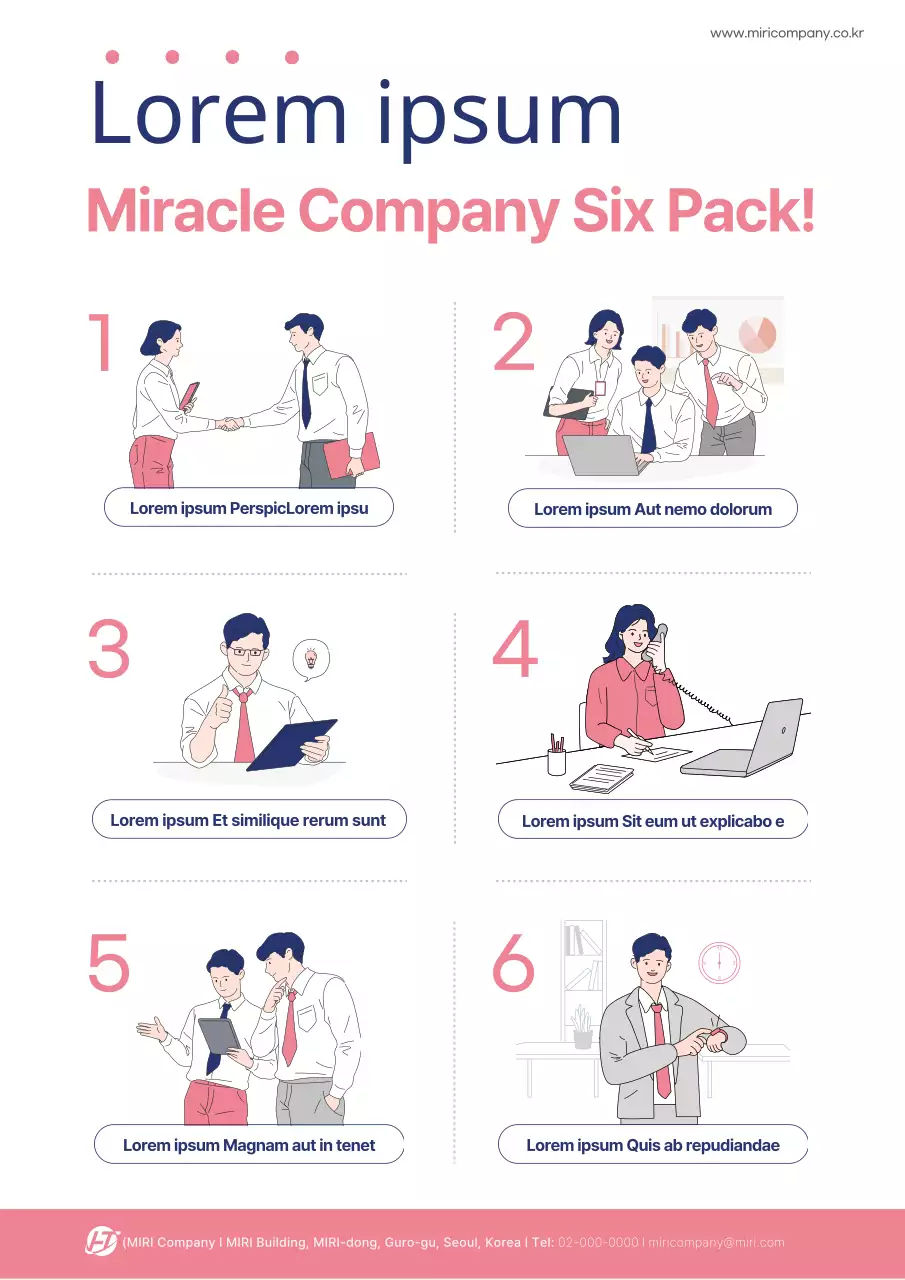 www.miricompany.co.kr

Lorem ipsum

Miracle Company Six Pack!

1

Lorem ipsum PerspicLorem ipsu

2

Lorem ipsum Aut nemo dolorum

3

Lorem ipsum Et similique rerum sunt

4

Lorem ipsum Sit eum ut explicabo e

5

Lorem ipsum Magnam aut in tenet

6

Lorem ipsum Quis ab repudiandae

(MIRI Company I MIRI Building, MIRI-dong, Guro-gu, Seoul, Korea I Tel: 02-000-0000 I miricompany@miri.com