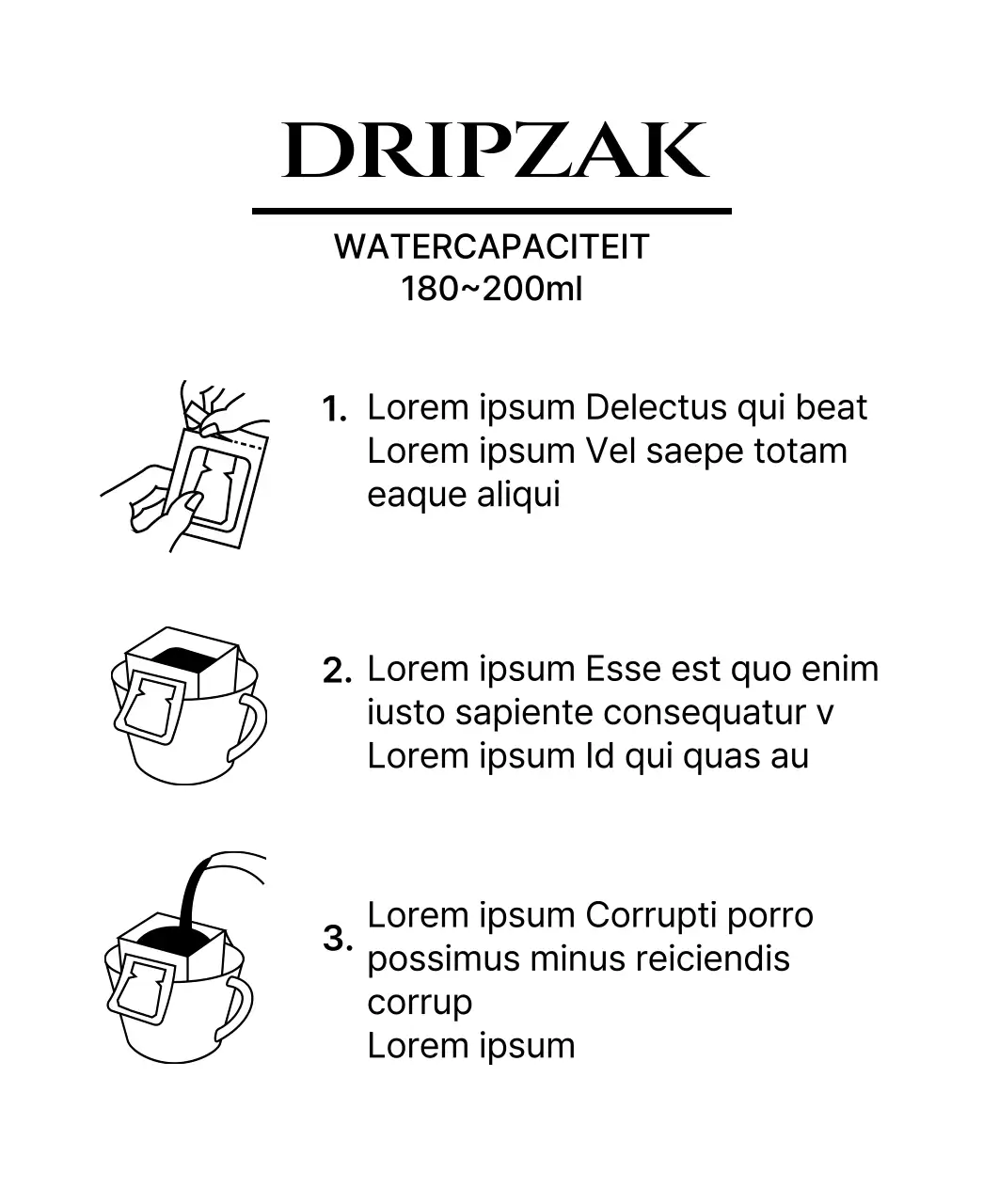 DRIPZAK

WATERCAPACITEIT
180~200ml

1. Lorem ipsum Delectus qui beat Lorem ipsum Vel saepe totam eaque aliqui

2. Lorem ipsum Esse est quo enim iusto sapiente consequatur v Lorem ipsum Id qui quas au

3. Lorem ipsum Corrupti porro possimus minus reiciendis corrup
Lorem ipsum