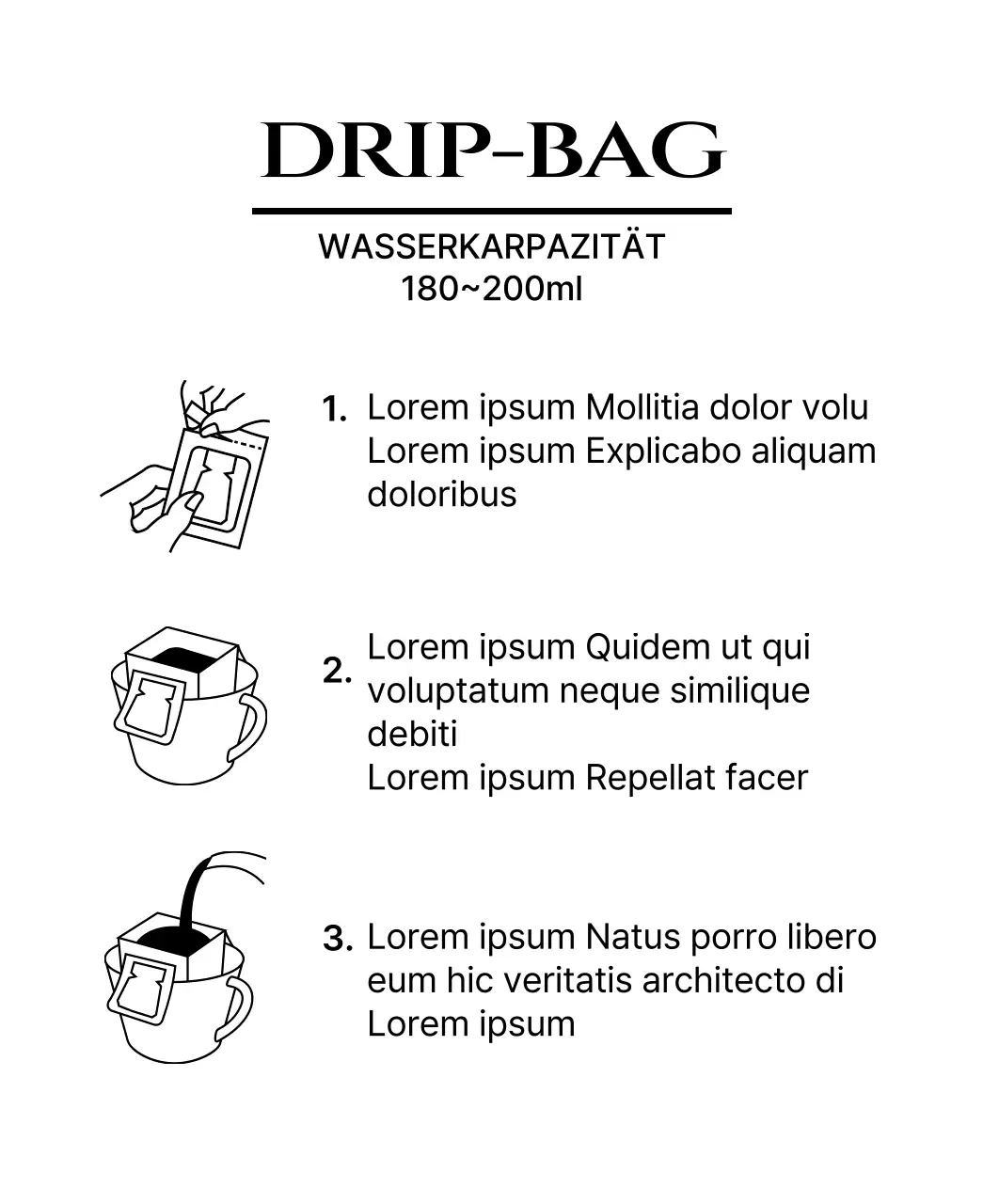 DRIP-BAG

WASSERKARPAZITÄT
180~200ml

1. Lorem ipsum Mollitia dolor volu Lorem ipsum Explicabo aliquam doloribus

2. Lorem ipsum Quidem ut qui voluptatum neque similique debiti
Lorem ipsum Repellat facer

3. Lorem ipsum Natus porro libero eum hic veritatis architecto di Lorem ipsum