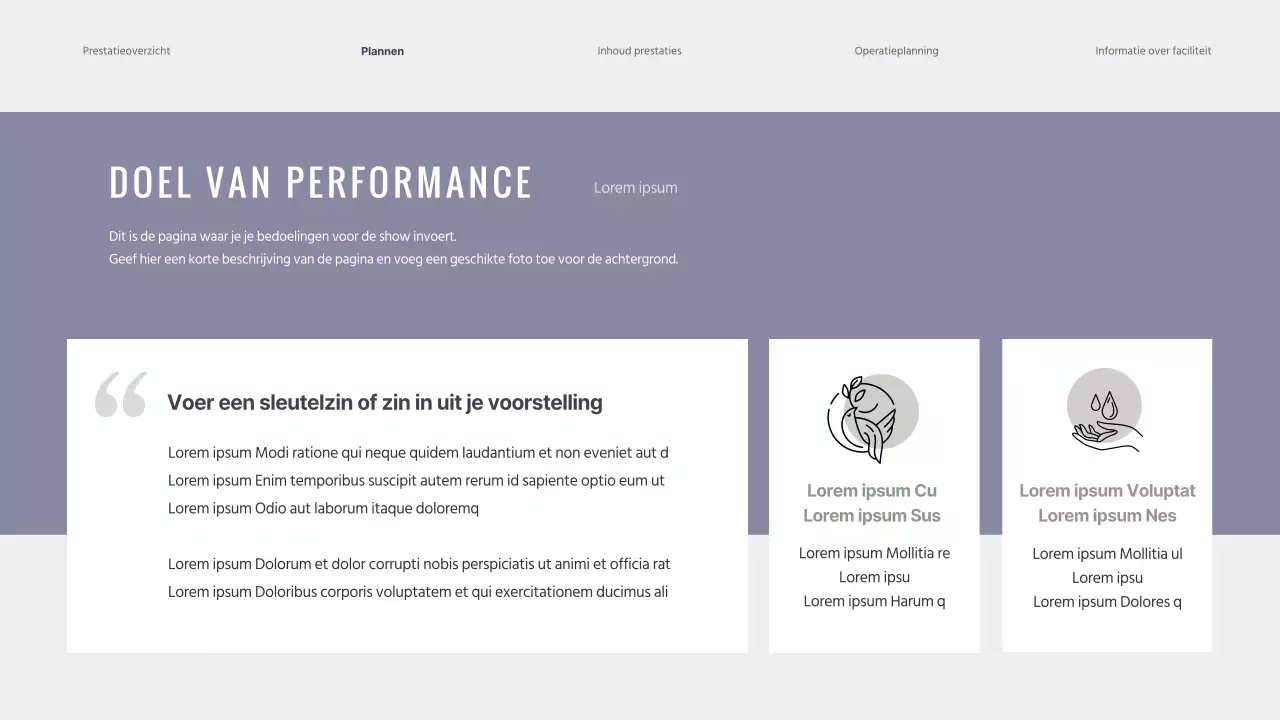 Prestatieoverzicht
Plannen
Inhoud prestaties
Operatieplanning
Informatie over faciliteit

DOEL VAN PERFORMANCE

Lorem ipsum

Dit is de pagina waar je je bedoelingen voor de show invoert.
Geef hier een korte beschrijving van de pagina en voeg een geschikte foto toe voor de achtergrond.

Voer een sleutelzin of zin in uit je voorstelling

Lorem ipsum Modi ratione qui neque quidem laudantium et non eveniet aut d
Lorem ipsum Enim temporibus suscipit autem rerum id sapiente optio eum ut
Lorem ipsum Odio aut laborum itaque doloremq

Lorem ipsum Dolorum et dolor corrupti nobis perspiciatis ut animi et officia rat
Lorem ipsum Doloribus corporis voluptatem et qui exercitationem ducimus ali

Lorem ipsum Cu
Lorem ipsum Sus

Lorem ipsum Mollitia re
Lorem ipsu
Lorem ipsum Harum q

Lorem ipsum Voluptat
Lorem ipsum Nes

Lorem ipsum Mollitia ul
Lorem ipsu
Lorem ipsum Dolores q