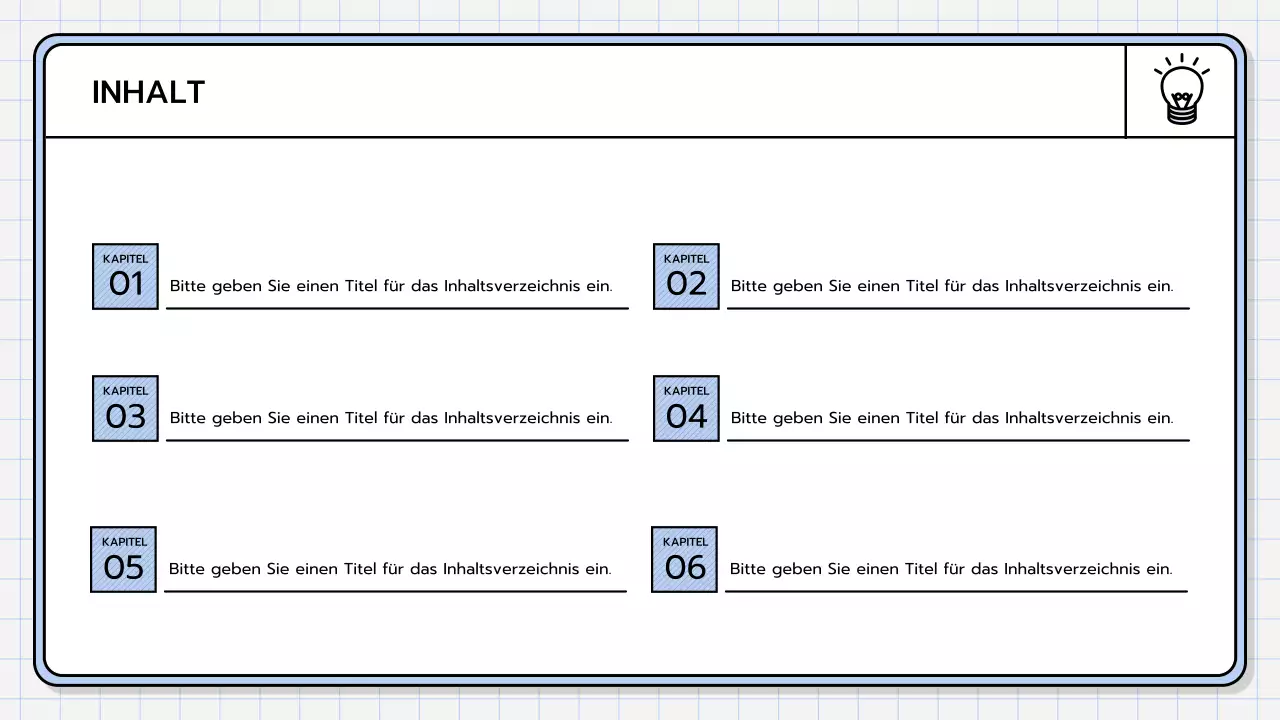 INHALT

KAPITEL
01
Bitte geben Sie einen Titel für das Inhaltsverzeichnis ein.

KAPITEL
02
Bitte geben Sie einen Titel für das Inhaltsverzeichnis ein.

KAPITEL
03
Bitte geben Sie einen Titel für das Inhaltsverzeichnis ein.

KAPITEL
04
Bitte geben Sie einen Titel für das Inhaltsverzeichnis ein.

KAPITEL
05
Bitte geben Sie einen Titel für das Inhaltsverzeichnis ein.

KAPITEL
06
Bitte geben Sie einen Titel für das Inhaltsverzeichnis ein.