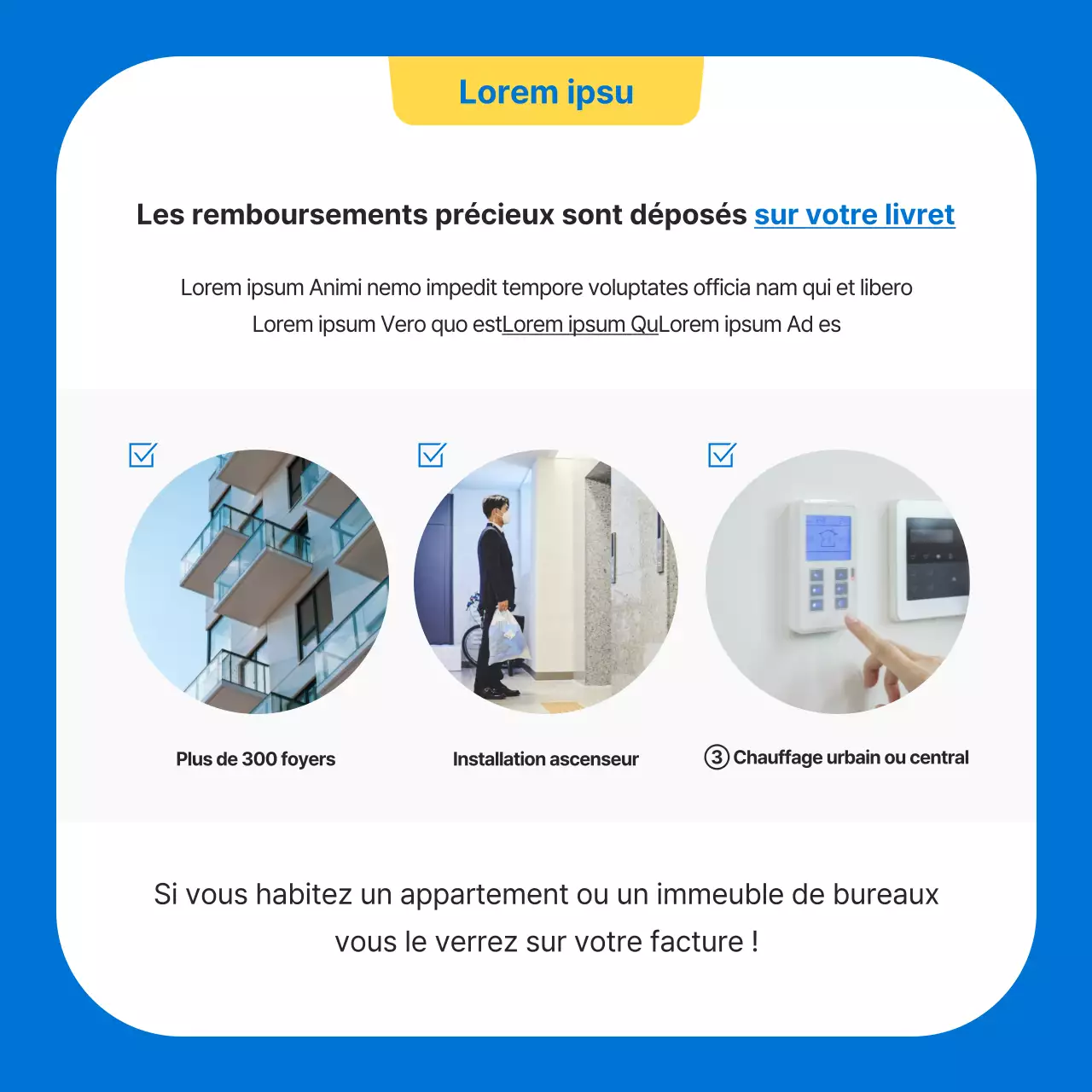 Lorem ipsu

Les remboursements précieux sont déposés sur votre livret

Lorem ipsum Animi nemo impedit tempore voluptates officia nam qui et libero Lorem ipsum Vero quo estLorem ipsum QuLorem ipsum Ad es

Plus de 300 foyers

Installation ascenseur

③ Chauffage urbain ou central

Si vous habitez un appartement ou un immeuble de bureaux vous le verrez sur votre facture !