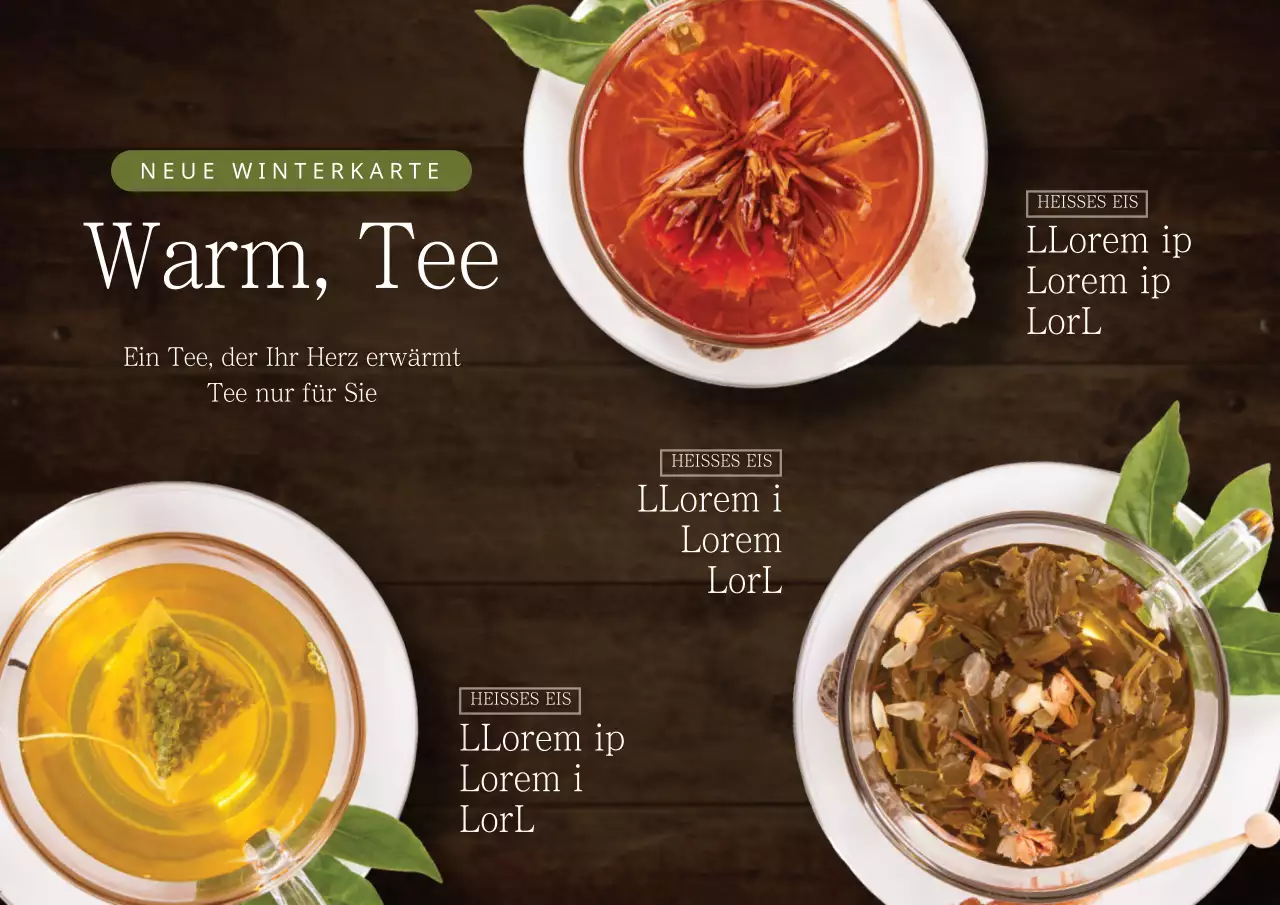 NEUE WINTERKARTE

Warm, Tee

Ein Tee, der Ihr Herz erwärmt
Tee nur für Sie

HEISSES EIS
LLorem ip
Lorem ip
LorL

HEISSES EIS
LLorem i
Lorem
LorL

HEISSES EIS
LLorem ip
Lorem i
LorL