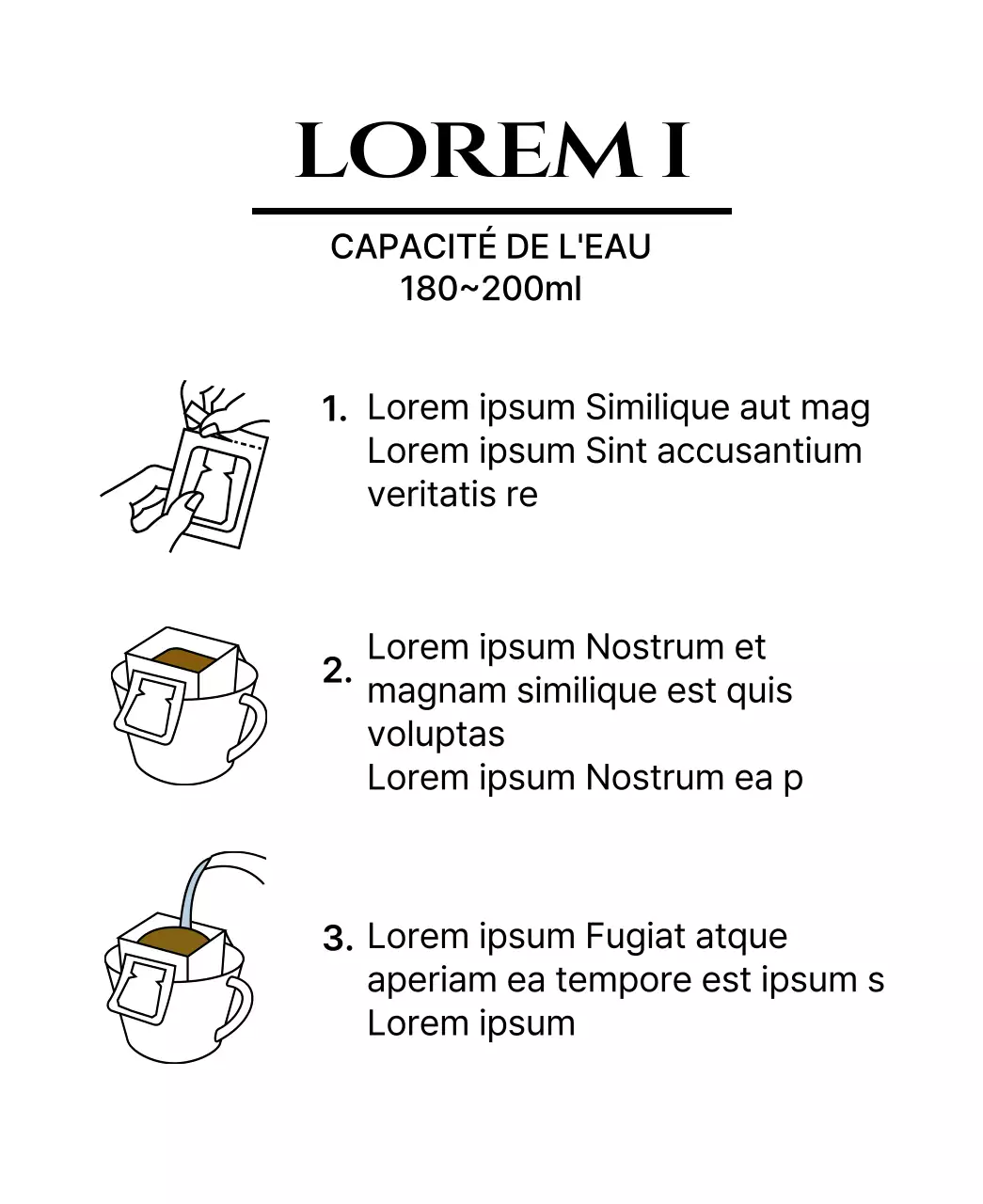 LOREM I

CAPACITÉ DE L'EAU
180~200ml

1. Lorem ipsum Similique aut mag
Lorem ipsum Sint accusantium
veritatis re

2. Lorem ipsum Nostrum et
magnam similique est quis
voluptas
Lorem ipsum Nostrum ea p

3. Lorem ipsum Fugiat atque
aperiam ea tempore est ipsum s
Lorem ipsum