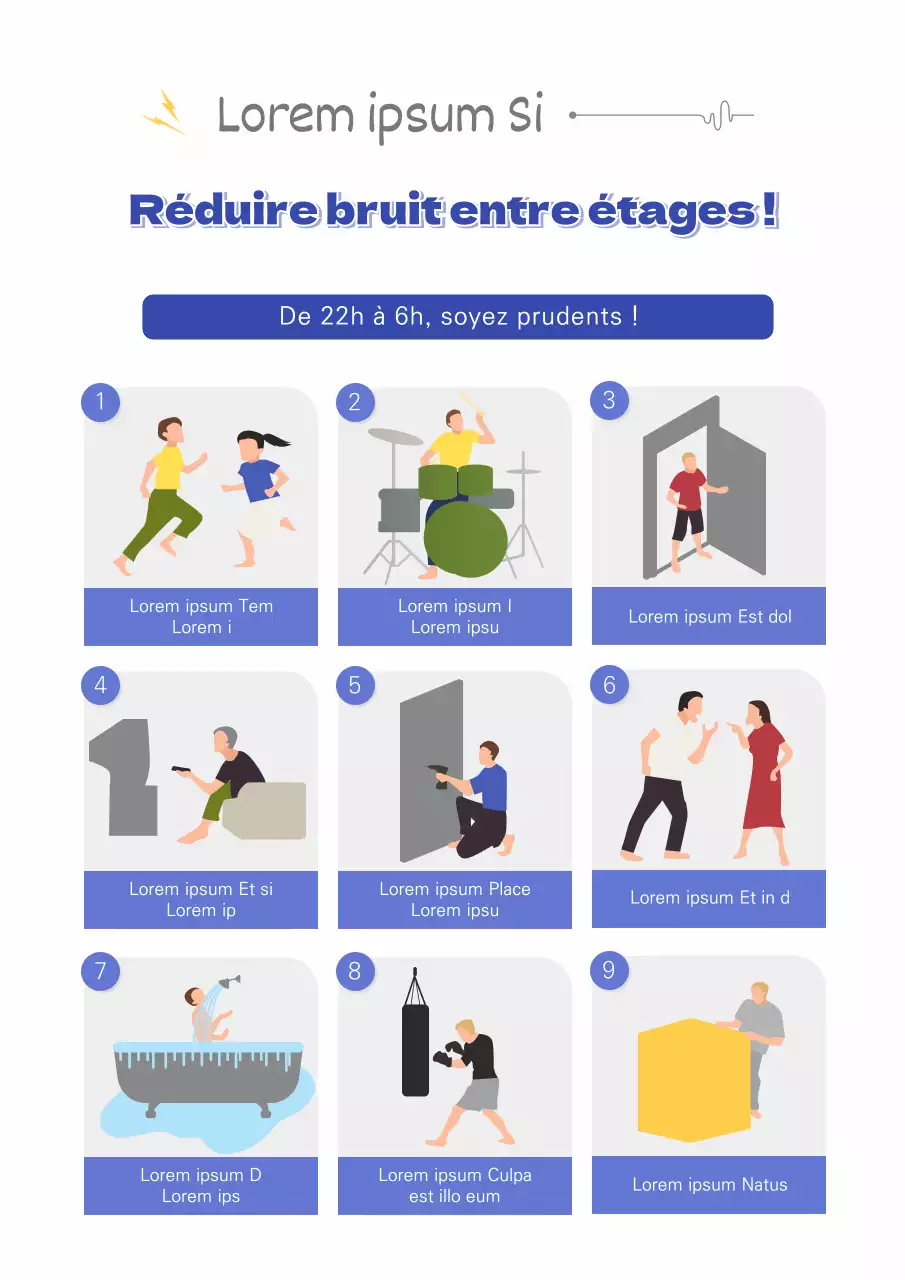 Lorem ipsum Si

Réduire bruit entre étages !

De 22h à 6h, soyez prudents !

1
Lorem ipsum Tem
Lorem i

2
Lorem ipsum I
Lorem ipsu

3
Lorem ipsum Est dol

4
Lorem ipsum Et si
Lorem ip

5
Lorem ipsum Place
Lorem ipsu

6
Lorem ipsum Et in d

7
Lorem ipsum D
Lorem ips

8
Lorem ipsum Culpa
est illo eum

9
Lorem ipsum Natus