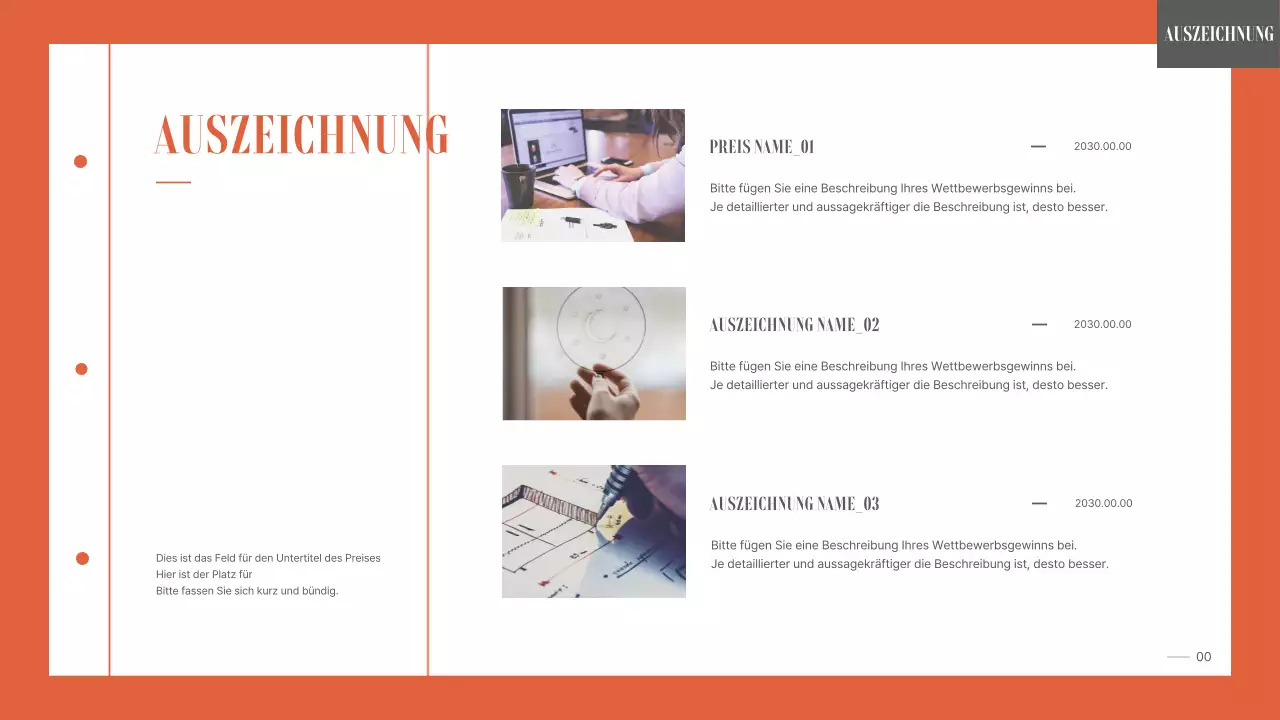 AUSZEICHNUNG

AUSZEICHNUNG

Dies ist das Feld für den Untertitel des Preises
Hier ist der Platz für
Bitte fassen Sie sich kurz und bündig.

PREIS NAME_01 — 2030.00.00

Bitte fügen Sie eine Beschreibung Ihres Wettbewerbsgewinns bei.
Je detaillierter und aussagekräftiger die Beschreibung ist, desto besser.

AUSZEICHNUNG NAME_02 — 2030.00.00

Bitte fügen Sie eine Beschreibung Ihres Wettbewerbsgewinns bei.
Je detaillierter und aussagekräftiger die Beschreibung ist, desto besser.

AUSZEICHNUNG NAME_03 — 2030.00.00

Bitte fügen Sie eine Beschreibung Ihres Wettbewerbsgewinns bei.
Je detaillierter und aussagekräftiger die Beschreibung ist, desto besser.

00