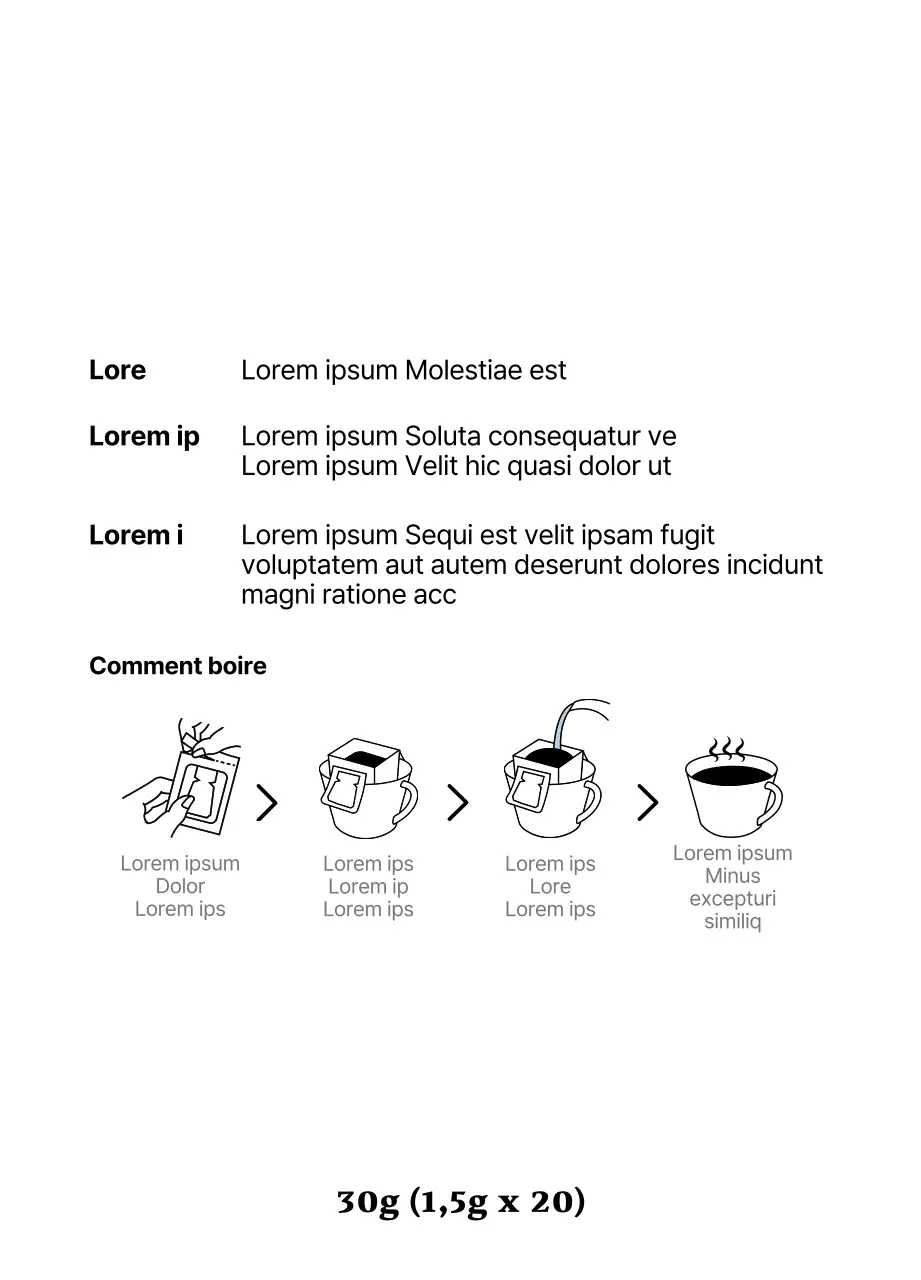 Lore Lorem ipsum Molestiae est

Lorem ip Lorem ipsum Soluta consequatur ve
Lorem ipsum Velit hic quasi dolor ut

Lorem i Lorem ipsum Sequi est velit ipsam fugit voluptatem aut autem deserunt dolores incidunt magni ratione acc

Comment boire

Lorem ipsum
Dolor
Lorem ips

Lorem ips
Lorem ip
Lorem ips

Lorem ips
Lore
Lorem ips

Lorem ipsum
Minus
excepturi
similiq

30g (1,5g x 20)