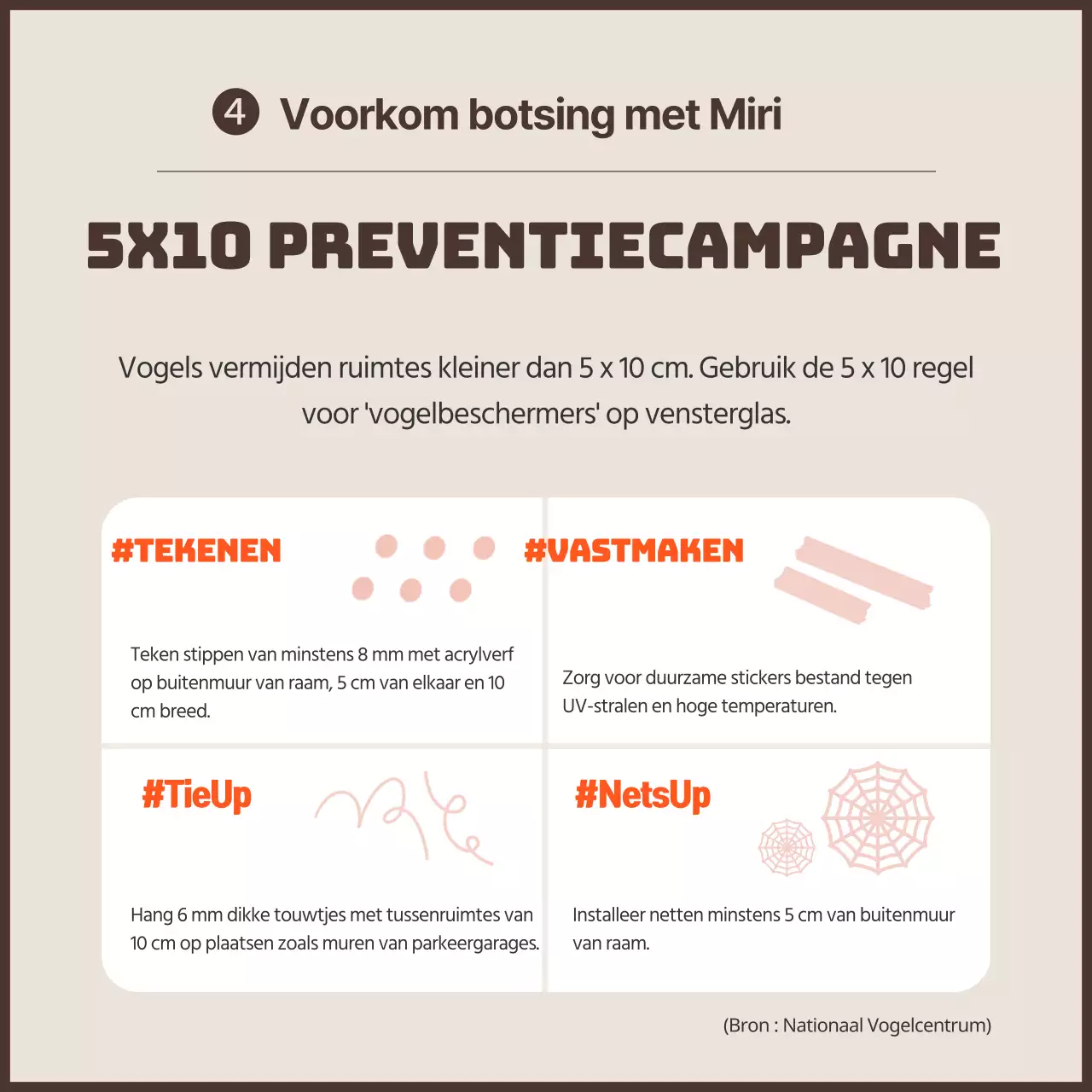 4 Voorkom botsing met Miri

5X10 PREVENTIECAMPAGNE

Vogels vermijden ruimtes kleiner dan 5 x 10 cm. Gebruik de 5 x 10 regel voor 'vogelbeschermers' op vensterglas.

#TEKENEN

Teken stippen van minstens 8 mm met acrylverf op buitenmuur van raam, 5 cm van elkaar en 10 cm breed.

#VASTMAKEN

Zorg voor duurzame stickers bestand tegen UV-stralen en hoge temperaturen.

#TieUp

Hang 6 mm dikke touwtjes met tussenruimtes van 10 cm op plaatsen zoals muren van parkeergarages.

#NetsUp

Installeer netten minstens 5 cm van buitenmuur van raam.

(Bron : Nationaal Vogelcentrum)