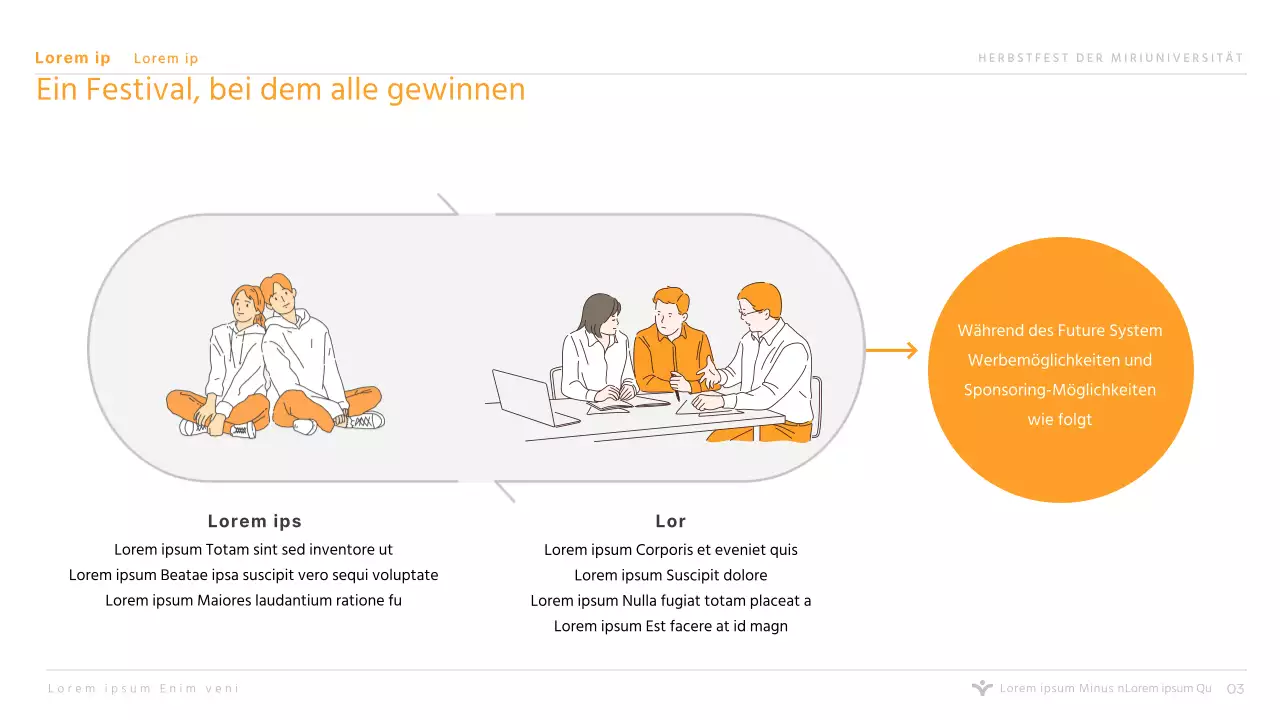 Lorem ip Lorem ip

HERBSTFEST DER MIRIUNIVERSITÄT

Ein Festival, bei dem alle gewinnen

Während des Future System Werbemöglichkeiten und Sponsoring-Möglichkeiten wie folgt

Lorem ips

Lorem ipsum Totam sint sed inventore ut
Lorem ipsum Beatae ipsa suscipit vero sequi voluptate
Lorem ipsum Maiores laudantium ratione fu

Lor

Lorem ipsum Corporis et eveniet quis
Lorem ipsum Suscipit dolore
Lorem ipsum Nulla fugiat totam placeat a
Lorem ipsum Est facere at id magn

Lorem ipsum Enim veni

Lorem ipsum Minus nLorem ipsum Qu 03