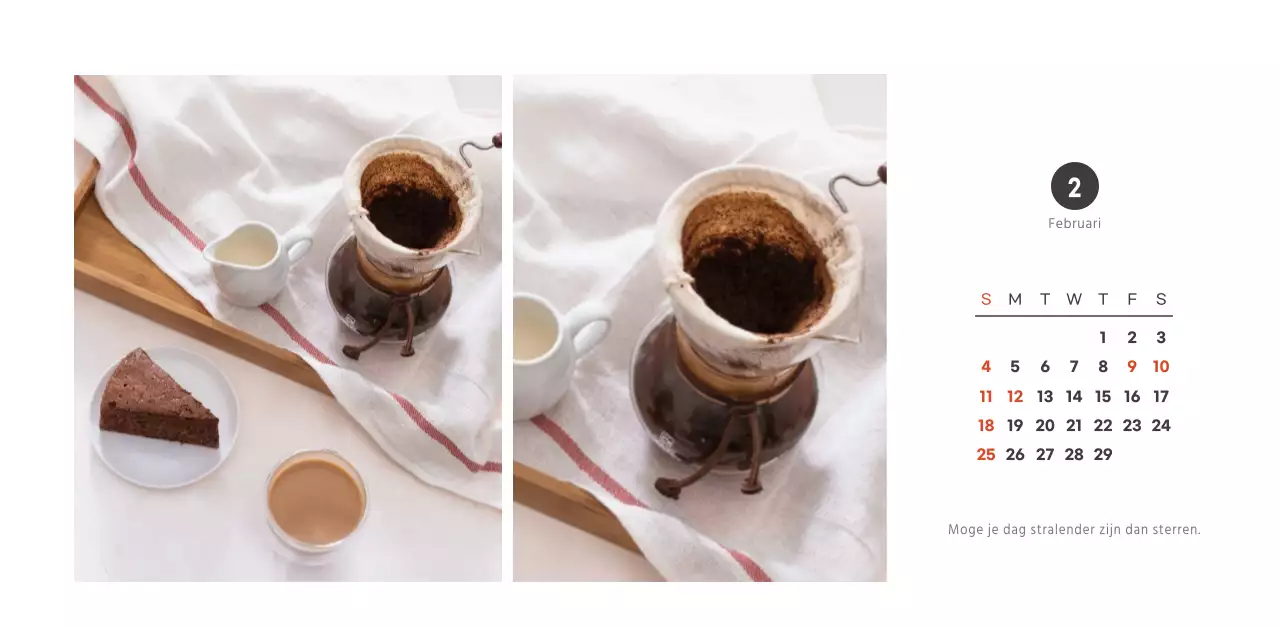 2
Februari

| S | M | T | W | T | F | S |
|---|---|---|---|---|---|---|
| | | | | 1 | 2 | 3 |
| 4 | 5 | 6 | 7 | 8 | 9 | 10 |
| 11 | 12 | 13 | 14 | 15 | 16 | 17 |
| 18 | 19 | 20 | 21 | 22 | 23 | 24 |
| 25 | 26 | 27 | 28 | 29 | | |

Moge je dag stralender zijn dan sterren.