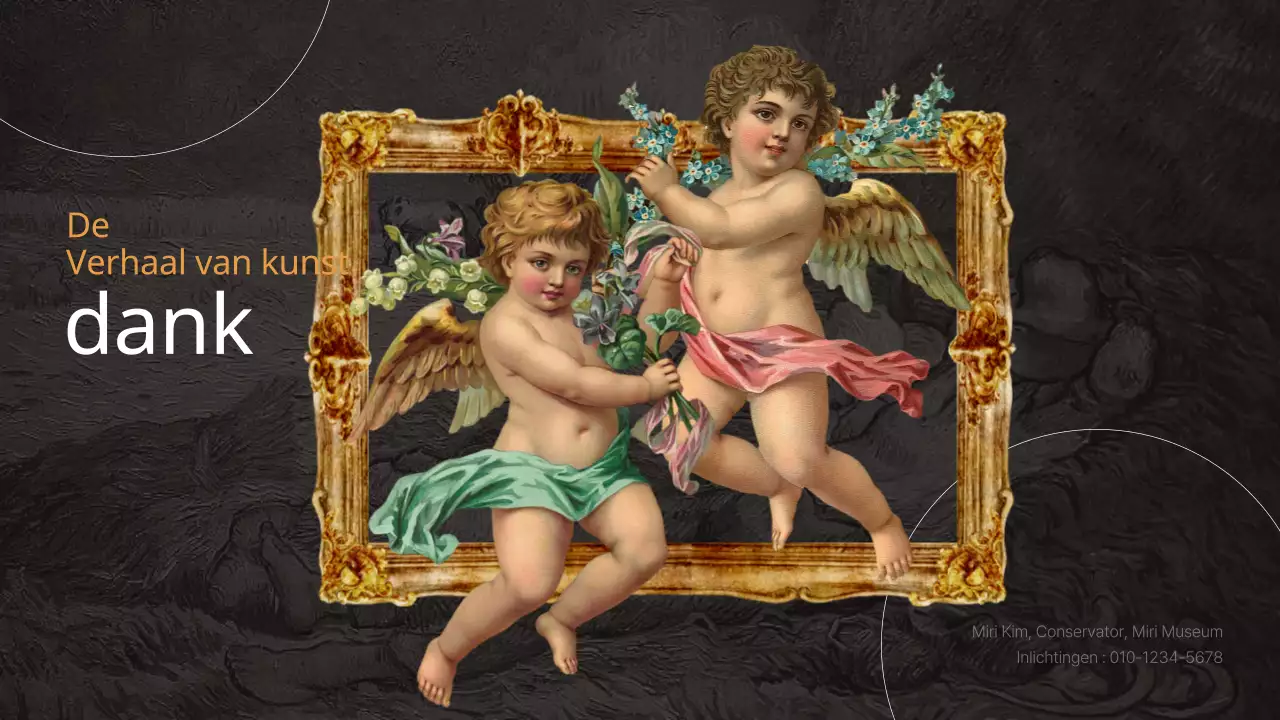 De
Verhaal van kunst
dank

Miri Kim, Conservator, Miri Museum
Inlichtingen : 010-1234-5678