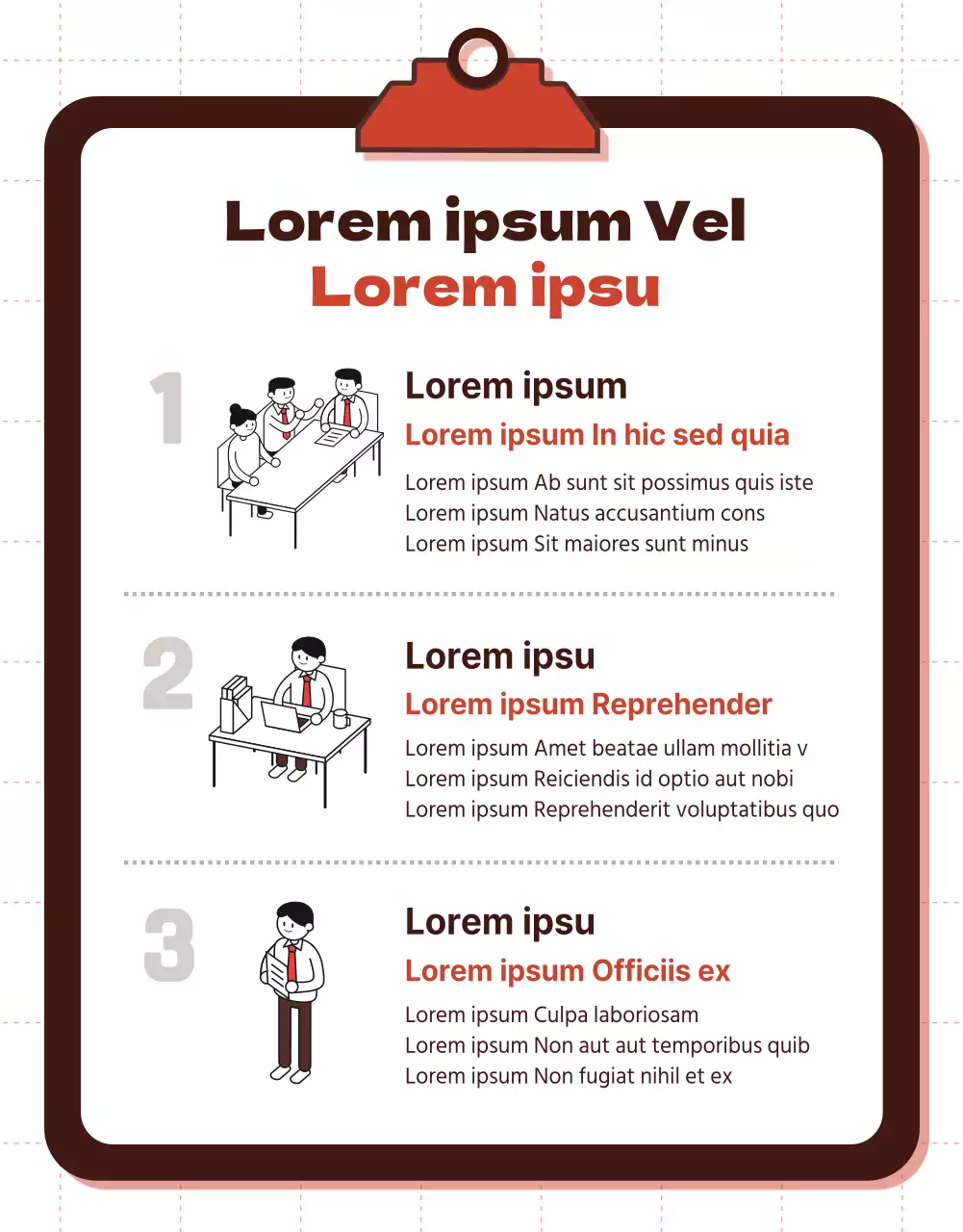 Lorem ipsum Vel
Lorem ipsu

1

Lorem ipsum
Lorem ipsum In hic sed quia
Lorem ipsum Ab sunt sit possimus quis iste
Lorem ipsum Natus accusantium cons
Lorem ipsum Sit maiores sunt minus

2

Lorem ipsu
Lorem ipsum Reprehender
Lorem ipsum Amet beatae ullam mollitia v
Lorem ipsum Reiciendis id optio aut nobi
Lorem ipsum Reprehenderit voluptatibus quo

3

Lorem ipsu
Lorem ipsum Officiis ex
Lorem ipsum Culpa laboriosam
Lorem ipsum Non aut aut temporibus quib
Lorem ipsum Non fugiat nihil et ex