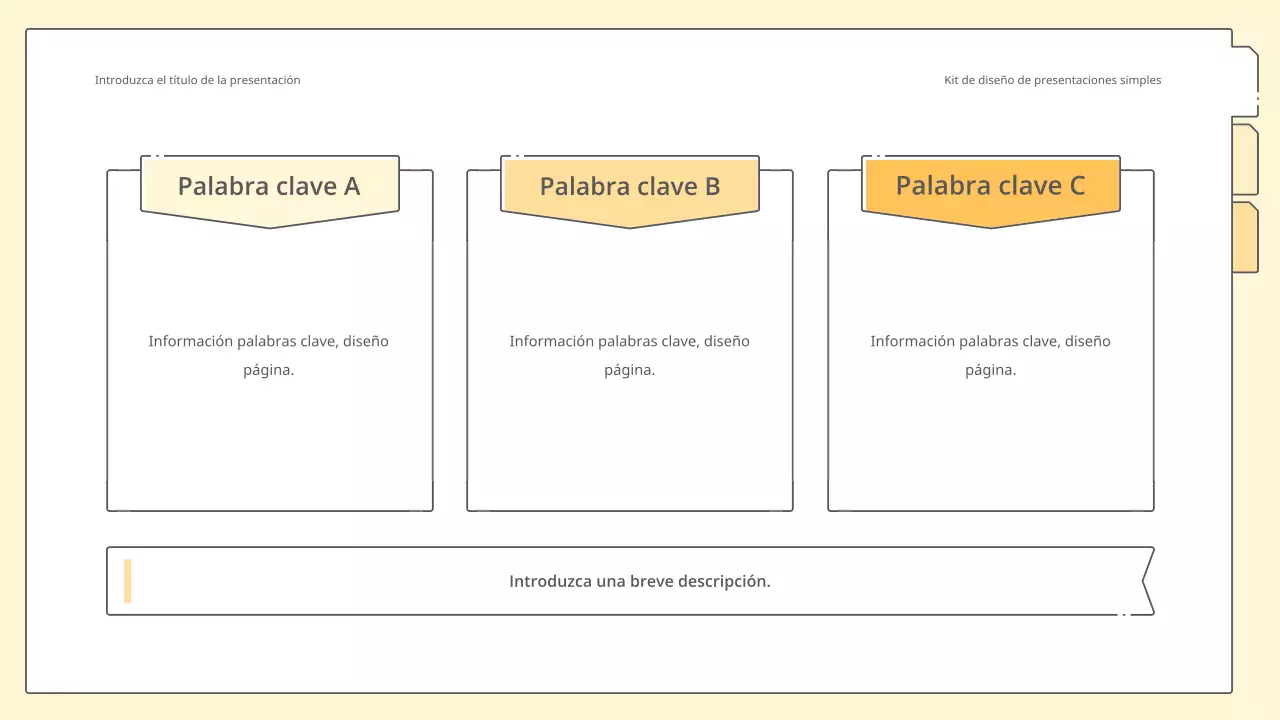 Introduzca el título de la presentación

Kit de diseño de presentaciones simples

Palabra clave A

Información palabras clave, diseño página.

Palabra clave B

Información palabras clave, diseño página.

Palabra clave C

Información palabras clave, diseño página.

Introduzca una breve descripción.