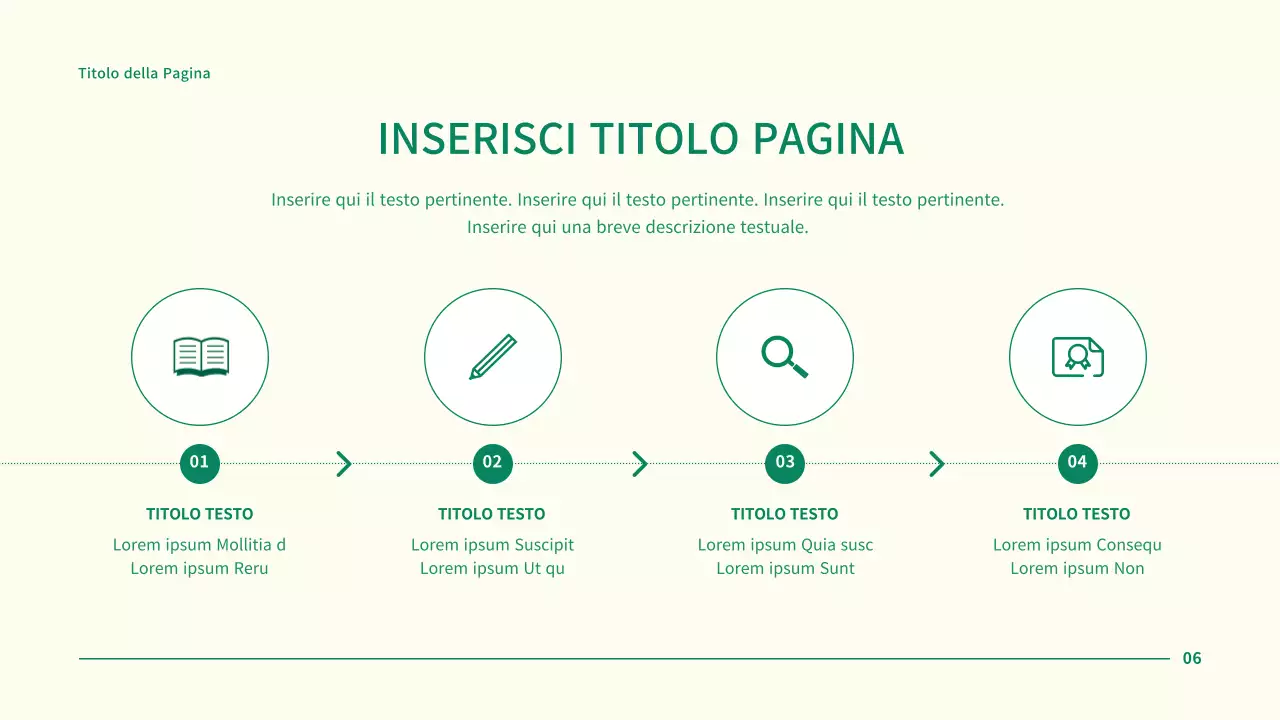 Titolo della Pagina

INSERISCI TITOLO PAGINA

Inserire qui il testo pertinente. Inserire qui il testo pertinente. Inserire qui il testo pertinente. Inserire qui una breve descrizione testuale.

01

TITOLO TESTO

Lorem ipsum Mollitia d
Lorem ipsum Reru

02

TITOLO TESTO

Lorem ipsum Suscipit
Lorem ipsum Ut qu

03

TITOLO TESTO

Lorem ipsum Quia susc
Lorem ipsum Sunt

04

TITOLO TESTO

Lorem ipsum Consequ
Lorem ipsum Non

06