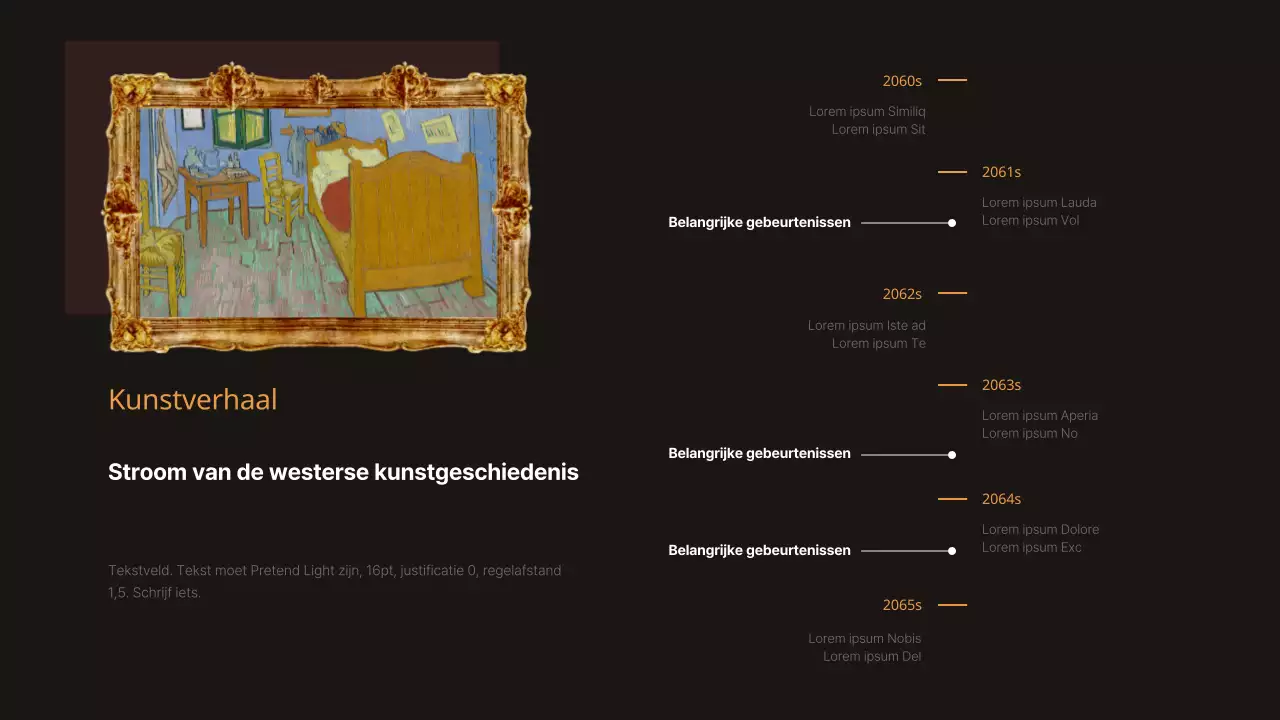 Kunstverhaal

Stroom van de westerse kunstgeschiedenis

Tekstveld. Tekst moet Pretend Light zijn, 16pt, justificatie 0, regelafstand 1,5. Schrijf iets.

2060s

Lorem ipsum Similiq
Lorem ipsum Sit

2061s

Lorem ipsum Lauda
Lorem ipsum Vol

Belangrijke gebeurtenissen

2062s

Lorem ipsum Iste ad
Lorem ipsum Te

2063s

Lorem ipsum Aperia
Lorem ipsum No

Belangrijke gebeurtenissen

2064s

Lorem ipsum Dolore
Lorem ipsum Exc

Belangrijke gebeurtenissen

2065s

Lorem ipsum Nobis
Lorem ipsum Del