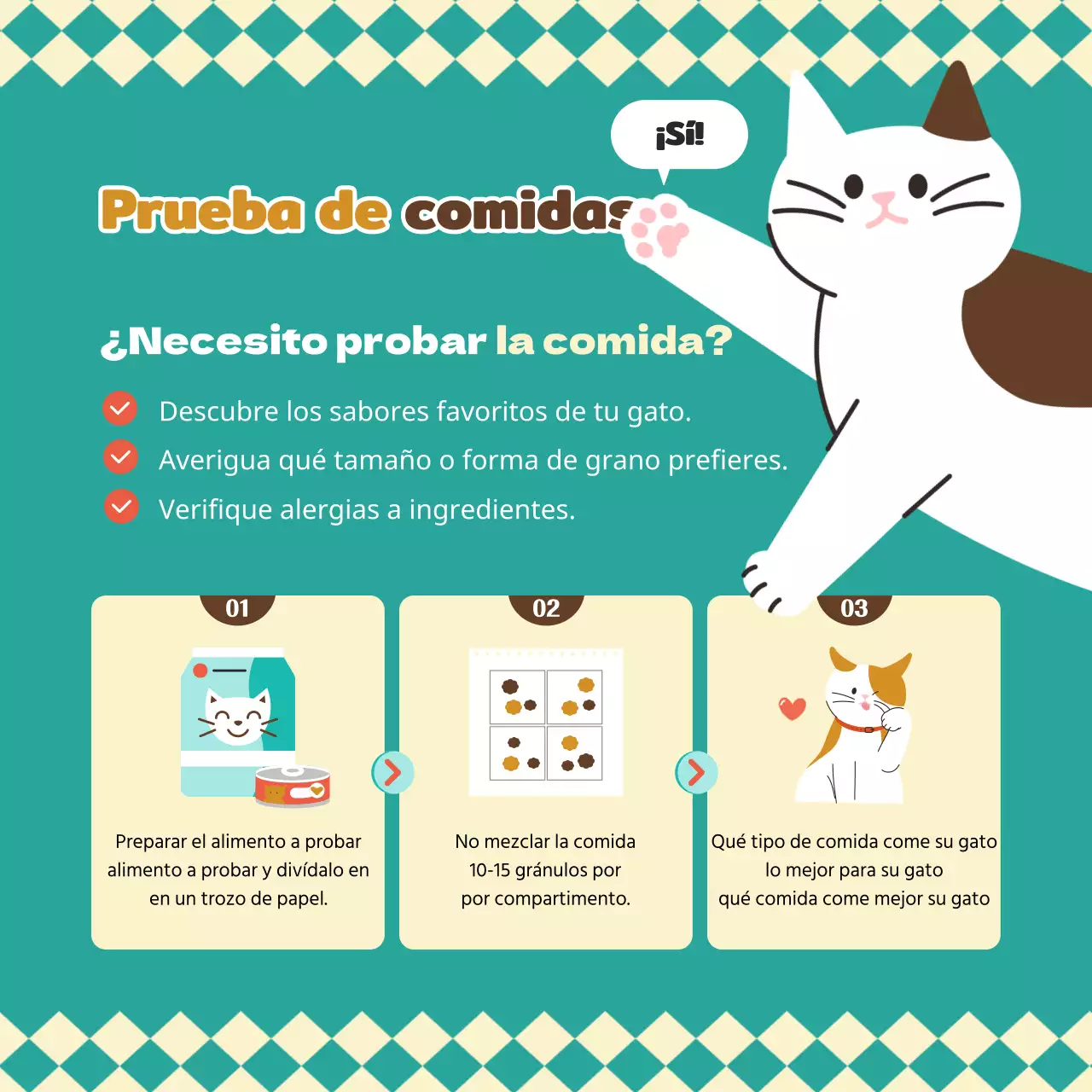 ¡Sí!

Prueba de comidas

¿Necesito probar la comida?

Descubre los sabores favoritos de tu gato.
Averigua qué tamaño o forma de grano prefieres.
Verifique alergias a ingredientes.

01
Preparar el alimento a probar alimento a probar y divídalo en en un trozo de papel.

02
No mezclar la comida 10-15 gránulos por por compartimento.

03
Qué tipo de comida come su gato lo mejor para su gato qué comida come mejor su gato