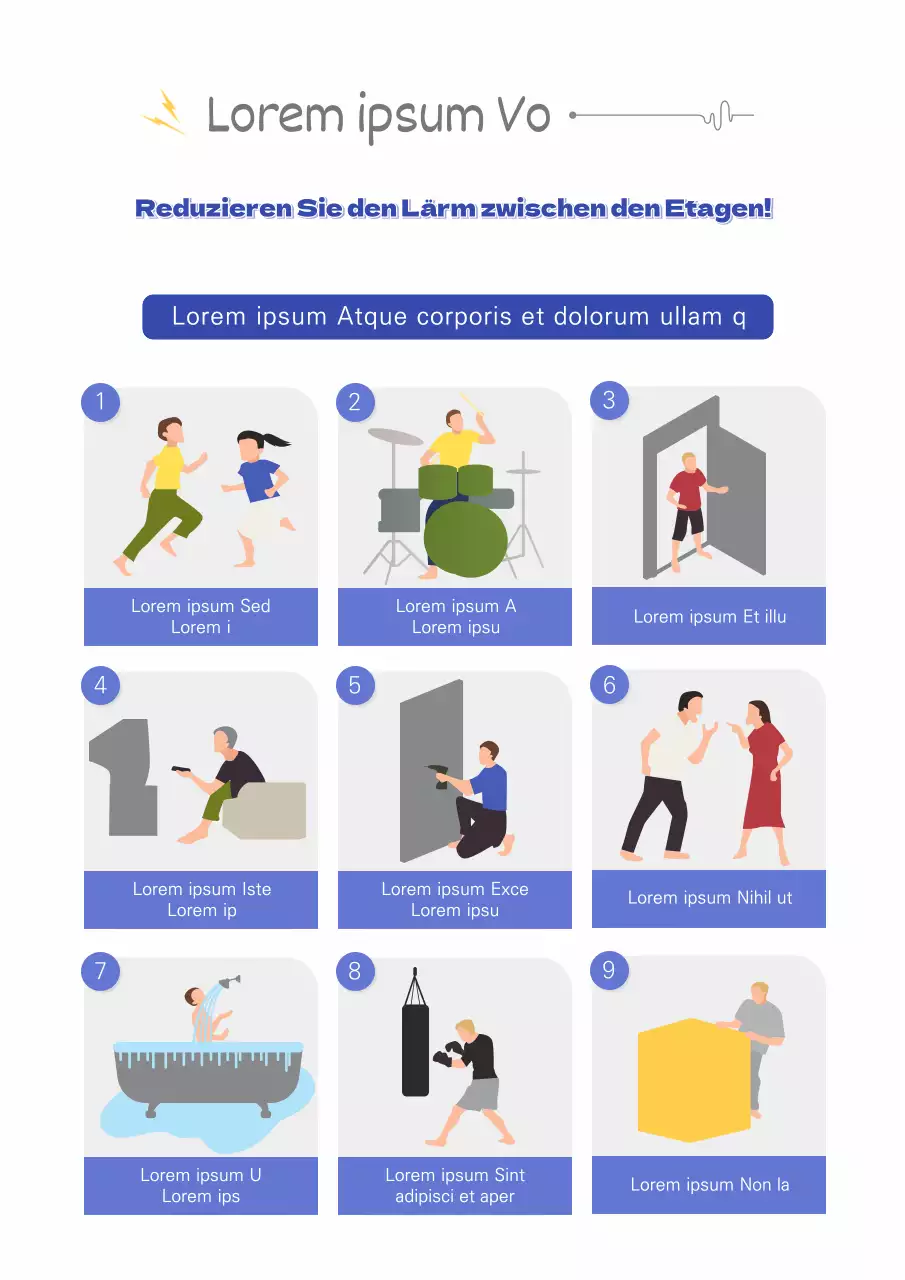 Lorem ipsum Vo

Reduzieren Sie den Lärm zwischen den Etagen!

Lorem ipsum Atque corporis et dolorum ullam q

1
Lorem ipsum Sed Lorem i

2
Lorem ipsum A Lorem ipsu

3
Lorem ipsum Et illu

4
Lorem ipsum Iste Lorem ip

5
Lorem ipsum Exce Lorem ipsu

6
Lorem ipsum Nihil ut

7
Lorem ipsum U Lorem ips

8
Lorem ipsum Sint adipisci et aper

9
Lorem ipsum Non la