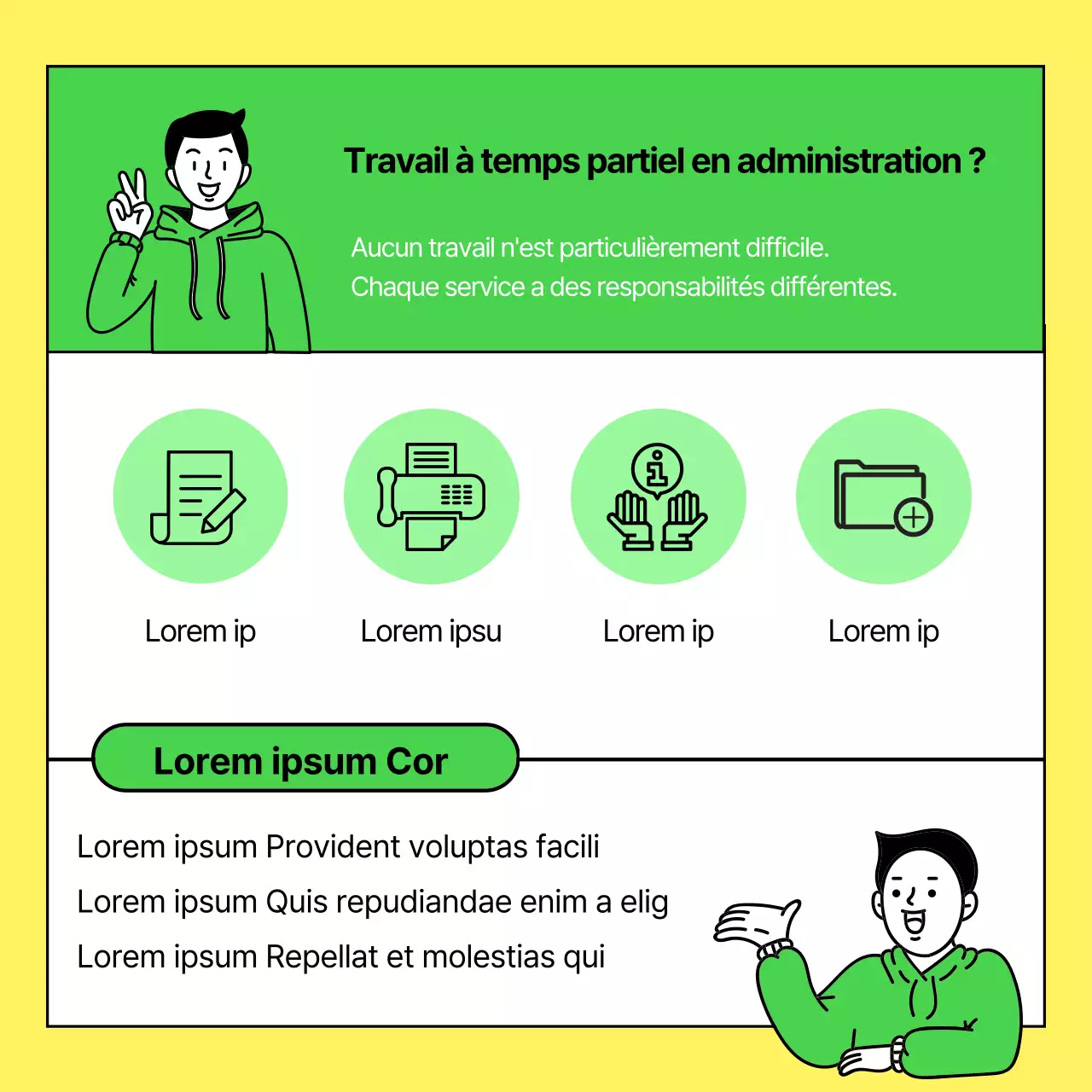 Travail à temps partiel en administration ?

Aucun travail n'est particulièrement difficile.
Chaque service a des responsabilités différentes.

Lorem ip

Lorem ipsu

Lorem ip

Lorem ip

Lorem ipsum Cor

Lorem ipsum Provident voluptas facili

Lorem ipsum Quis repudiandae enim a elig

Lorem ipsum Repellat et molestias qui