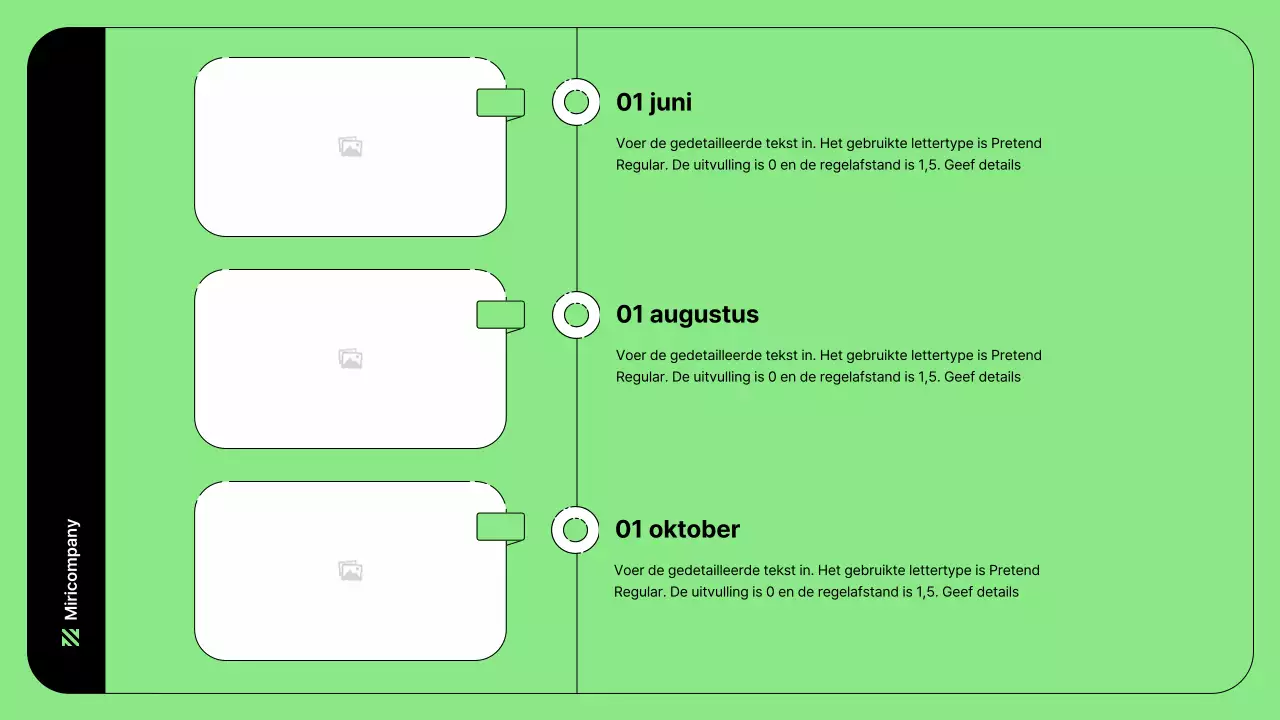 Miricompany

01 juni

Voer de gedetailleerde tekst in. Het gebruikte lettertype is Pretend Regular. De uitvulling is 0 en de regelafstand is 1,5. Geef details

01 augustus

Voer de gedetailleerde tekst in. Het gebruikte lettertype is Pretend Regular. De uitvulling is 0 en de regelafstand is 1,5. Geef details

01 oktober

Voer de gedetailleerde tekst in. Het gebruikte lettertype is Pretend Regular. De uitvulling is 0 en de regelafstand is 1,5. Geef details