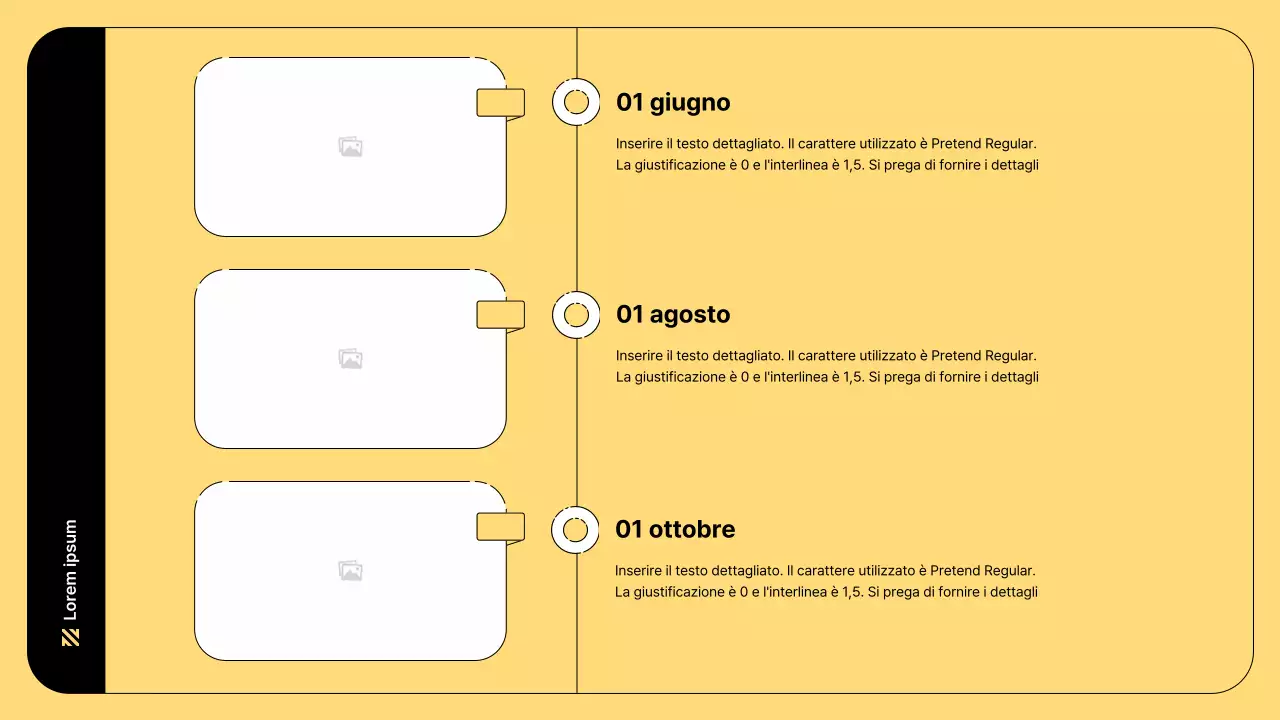 Lorem ipsum

01 giugno

Inserire il testo dettagliato. Il carattere utilizzato è Pretend Regular. La giustificazione è 0 e l'interlinea è 1,5. Si prega di fornire i dettagli

01 agosto

Inserire il testo dettagliato. Il carattere utilizzato è Pretend Regular. La giustificazione è 0 e l'interlinea è 1,5. Si prega di fornire i dettagli

01 ottobre

Inserire il testo dettagliato. Il carattere utilizzato è Pretend Regular. La giustificazione è 0 e l'interlinea è 1,5. Si prega di fornire i dettagli