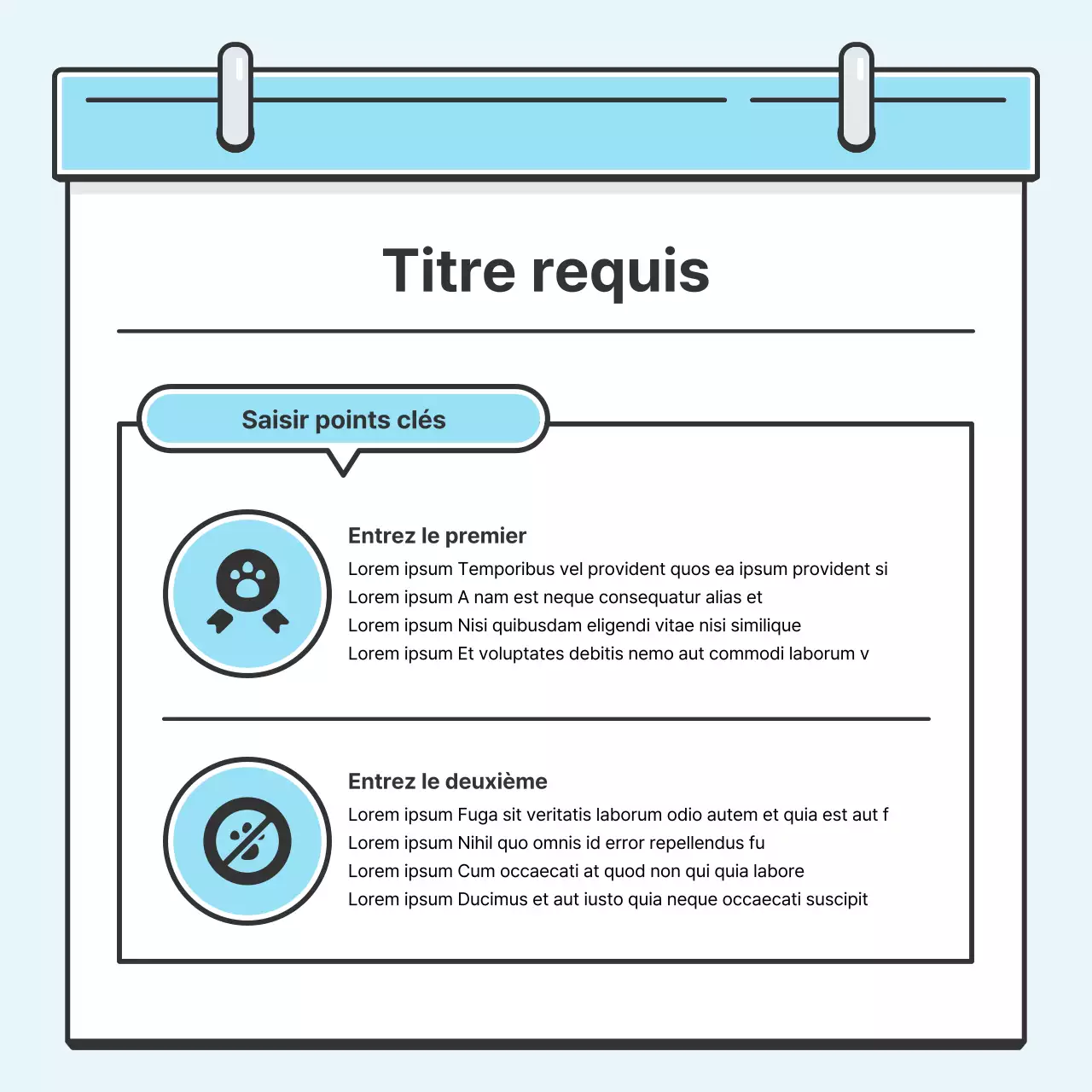 Titre requis

Saisir points clés

Entrez le premier

Lorem ipsum Temporibus vel provident quos ea ipsum provident si
Lorem ipsum A nam est neque consequatur alias et
Lorem ipsum Nisi quibusdam eligendi vitae nisi similique
Lorem ipsum Et voluptates debitis nemo aut commodi laborum v

Entrez le deuxième

Lorem ipsum Fuga sit veritatis laborum odio autem et quia est aut f
Lorem ipsum Nihil quo omnis id error repellendus fu
Lorem ipsum Cum occaecati at quod non qui quia labore
Lorem ipsum Ducimus et aut iusto quia neque occaecati suscipit