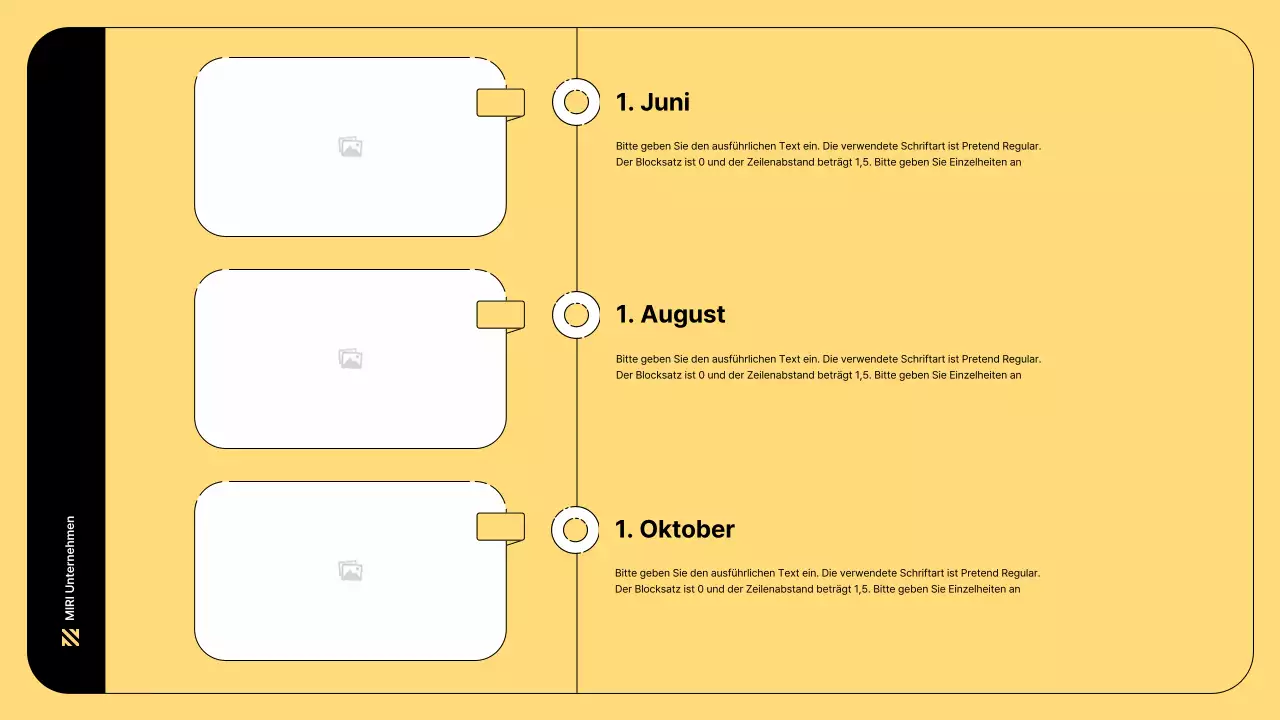 MIRI Unternehmen

1. Juni

Bitte geben Sie den ausführlichen Text ein. Die verwendete Schriftart ist Pretend Regular. Der Blocksatz ist 0 und der Zeilenabstand beträgt 1,5. Bitte geben Sie Einzelheiten an

1. August

Bitte geben Sie den ausführlichen Text ein. Die verwendete Schriftart ist Pretend Regular. Der Blocksatz ist 0 und der Zeilenabstand beträgt 1,5. Bitte geben Sie Einzelheiten an

1. Oktober

Bitte geben Sie den ausführlichen Text ein. Die verwendete Schriftart ist Pretend Regular. Der Blocksatz ist 0 und der Zeilenabstand beträgt 1,5. Bitte geben Sie Einzelheiten an