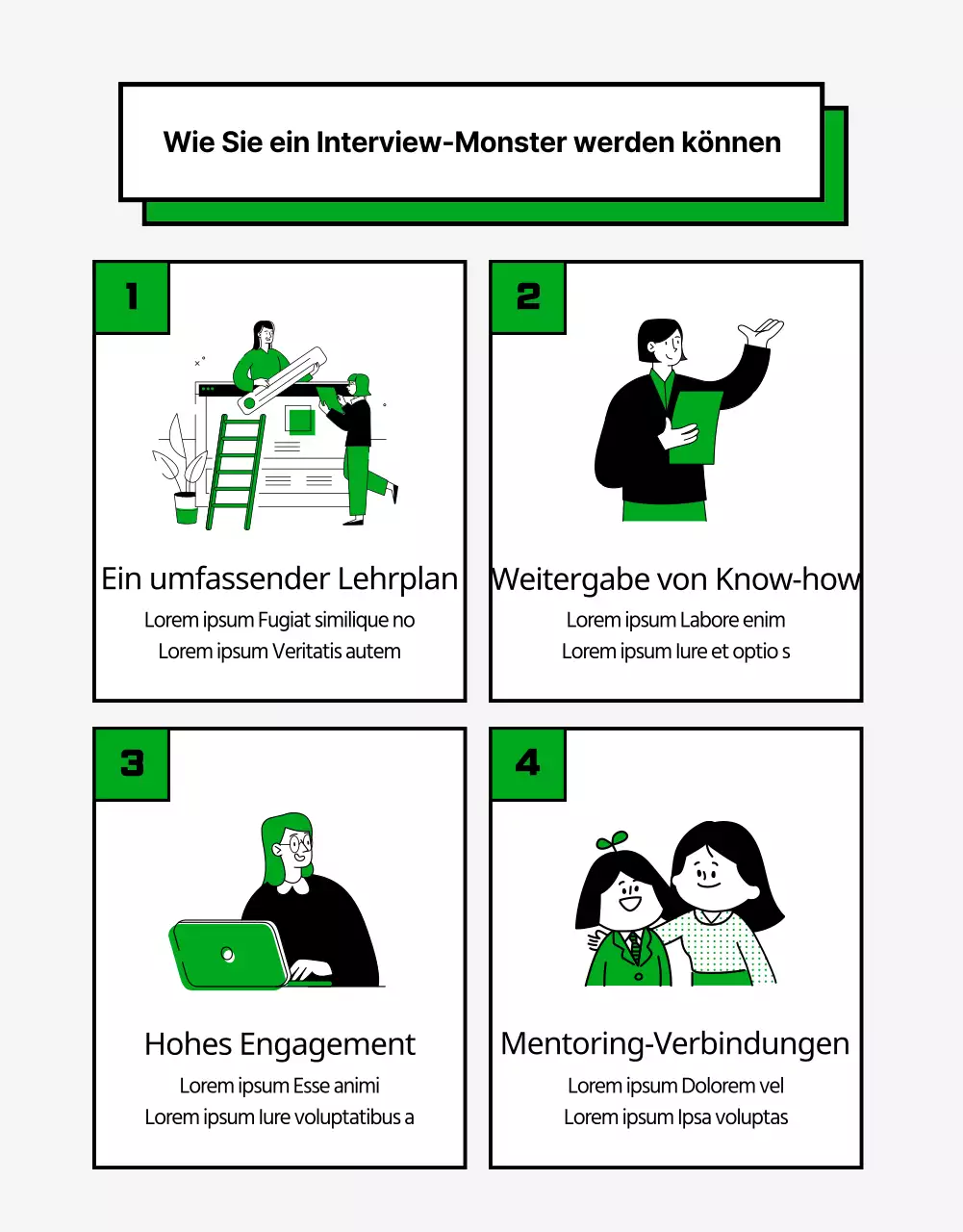 Wie Sie ein Interview-Monster werden können

1

Ein umfassender Lehrplan

Lorem ipsum Fugiat similique no
Lorem ipsum Veritatis autem

2

Weitergabe von Know-how

Lorem ipsum Labore enim
Lorem ipsum Iure et optio s

3

Hohes Engagement

Lorem ipsum Esse animi
Lorem ipsum Iure voluptatibus a

4

Mentoring-Verbindungen

Lorem ipsum Dolorem vel
Lorem ipsum Ipsa voluptas