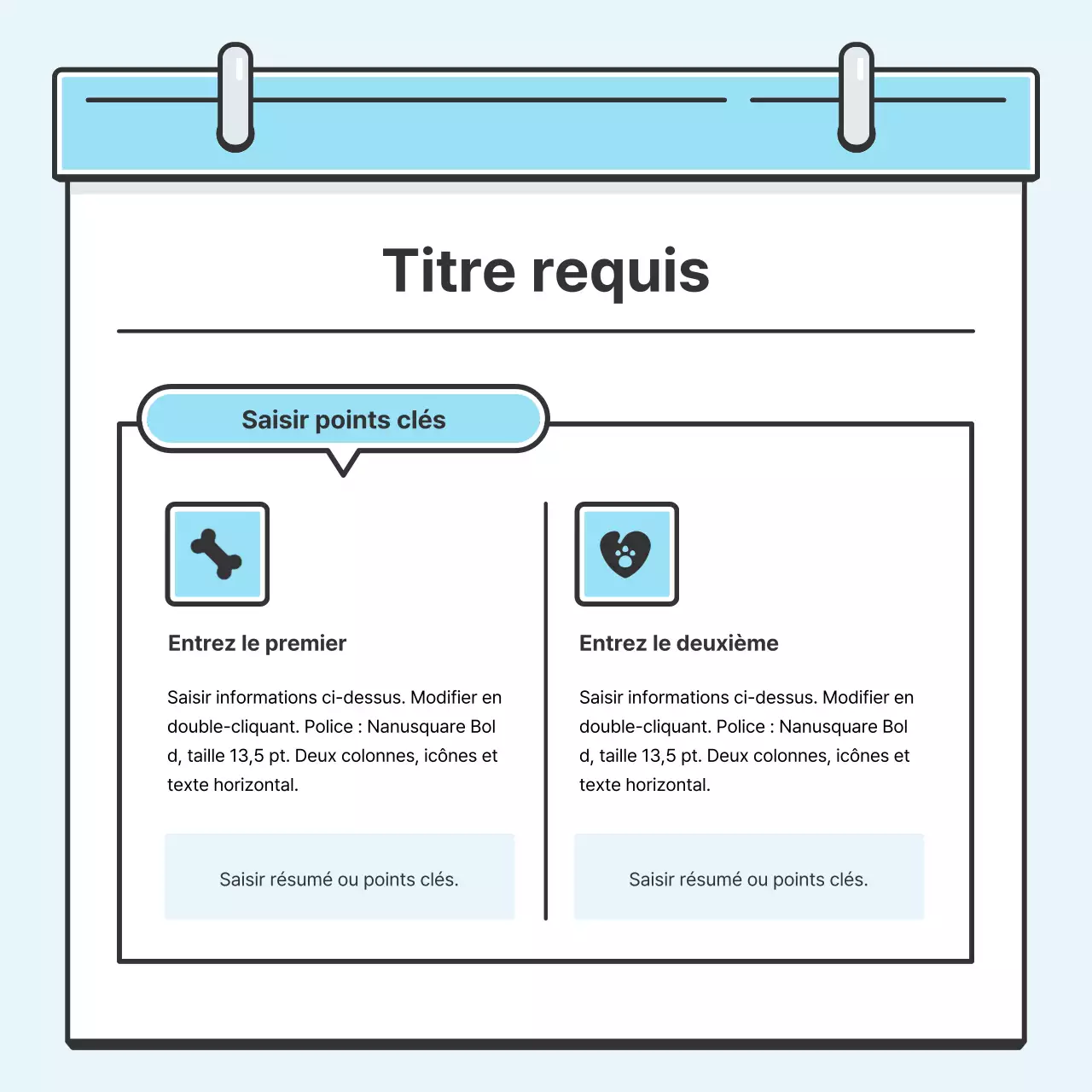 Titre requis

Saisir points clés

Entrez le premier

Saisir informations ci-dessus. Modifier en double-cliquant. Police : Nanusquare Bol d, taille 13,5 pt. Deux colonnes, icônes et texte horizontal.

Saisir résumé ou points clés.

Entrez le deuxième

Saisir informations ci-dessus. Modifier en double-cliquant. Police : Nanusquare Bol d, taille 13,5 pt. Deux colonnes, icônes et texte horizontal.

Saisir résumé ou points clés.