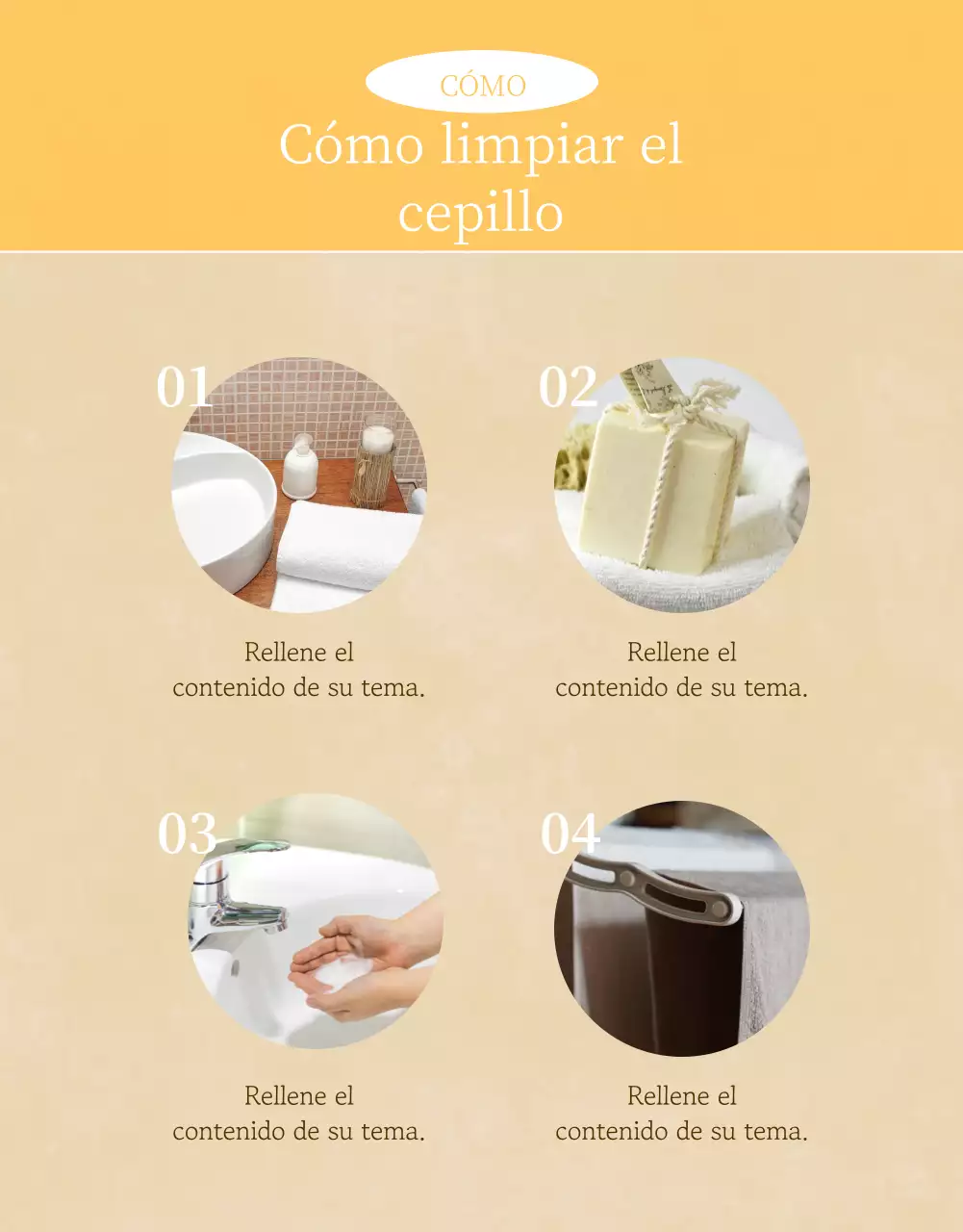 CÓMO

Cómo limpiar el cepillo

01

Rellene el contenido de su tema.

02

Rellene el contenido de su tema.

03

Rellene el contenido de su tema.

04

Rellene el contenido de su tema.