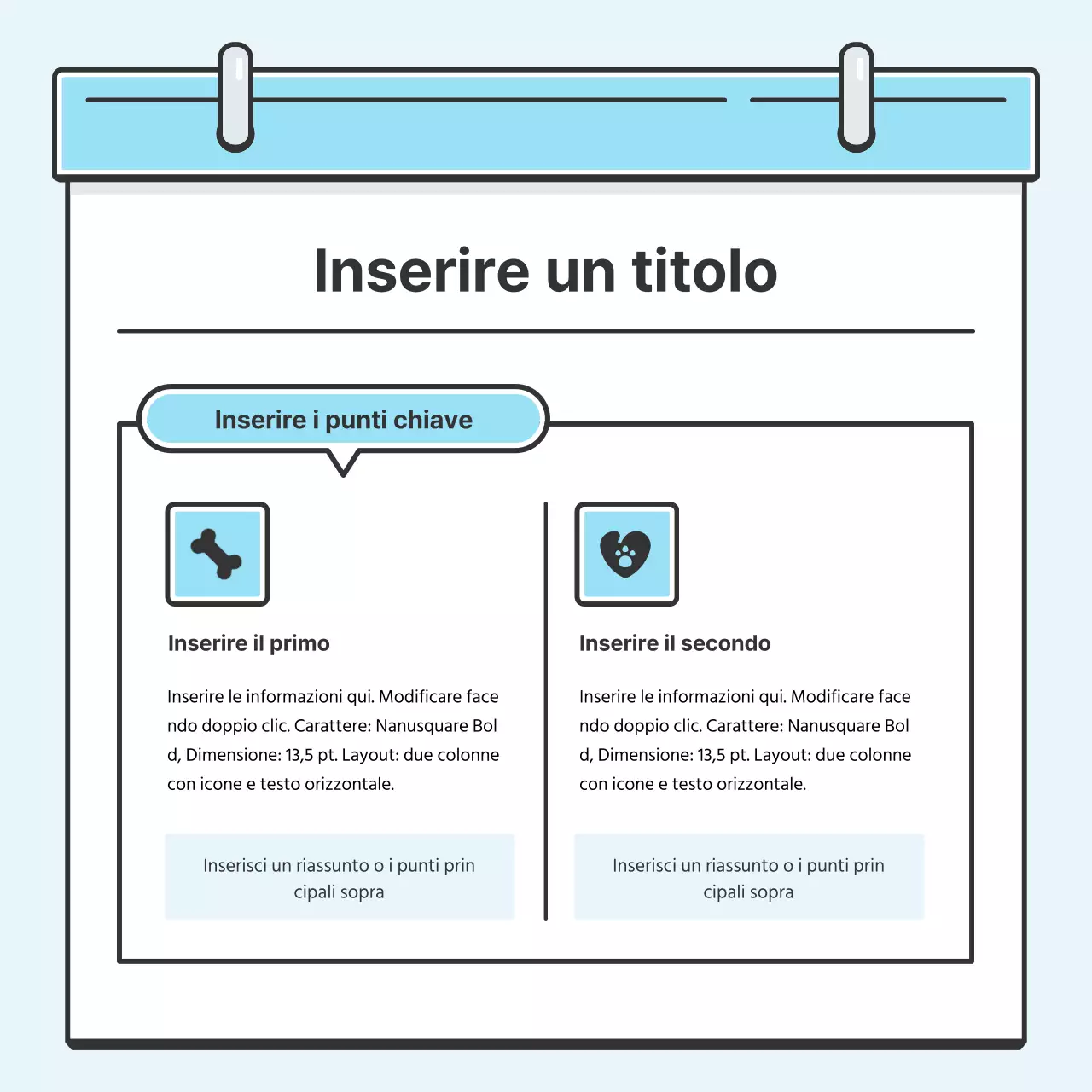 Inserire un titolo

Inserire i punti chiave

Inserire il primo

Inserire le informazioni qui. Modificare face ndo doppio clic. Carattere: Nanusquare Bol d, Dimensione: 13,5 pt. Layout: due colonne con icone e testo orizzontale.

Inserisci un riassunto o i punti prin cipali sopra

Inserire il secondo

Inserire le informazioni qui. Modificare face ndo doppio clic. Carattere: Nanusquare Bol d, Dimensione: 13,5 pt. Layout: due colonne con icone e testo orizzontale.

Inserisci un riassunto o i punti prin cipali sopra