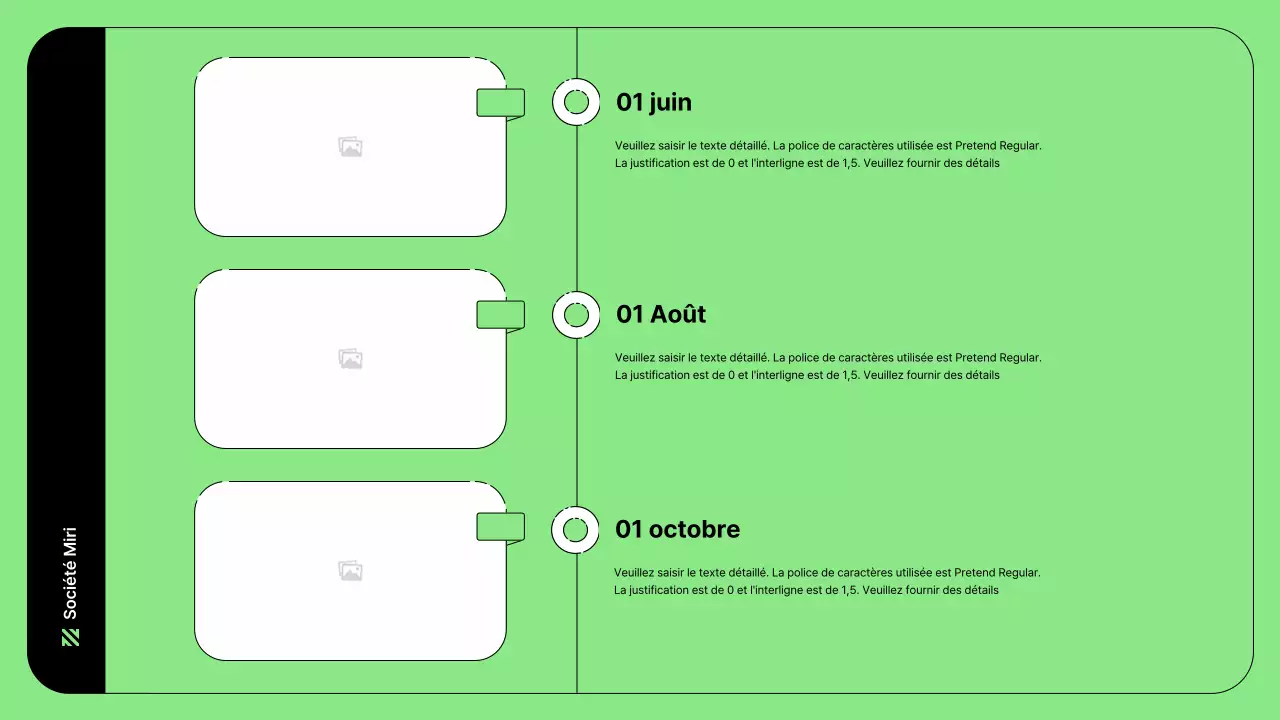 Société Miri

01 juin

Veuillez saisir le texte détaillé. La police de caractères utilisée est Pretend Regular. La justification est de 0 et l'interligne est de 1,5. Veuillez fournir des détails

01 Août

Veuillez saisir le texte détaillé. La police de caractères utilisée est Pretend Regular. La justification est de 0 et l'interligne est de 1,5. Veuillez fournir des détails

01 octobre

Veuillez saisir le texte détaillé. La police de caractères utilisée est Pretend Regular. La justification est de 0 et l'interligne est de 1,5. Veuillez fournir des détails