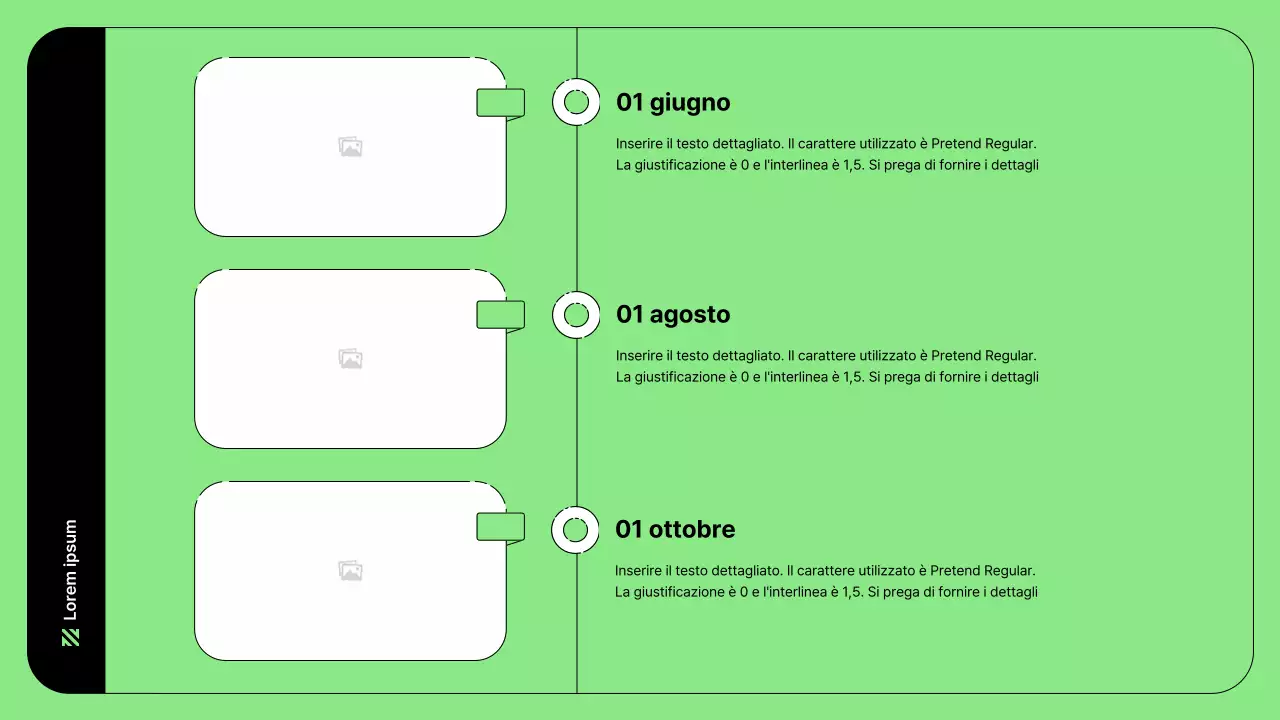 Lorem ipsum

01 giugno

Inserire il testo dettagliato. Il carattere utilizzato è Pretend Regular. La giustificazione è 0 e l'interlinea è 1,5. Si prega di fornire i dettagli

01 agosto

Inserire il testo dettagliato. Il carattere utilizzato è Pretend Regular. La giustificazione è 0 e l'interlinea è 1,5. Si prega di fornire i dettagli

01 ottobre

Inserire il testo dettagliato. Il carattere utilizzato è Pretend Regular. La giustificazione è 0 e l'interlinea è 1,5. Si prega di fornire i dettagli