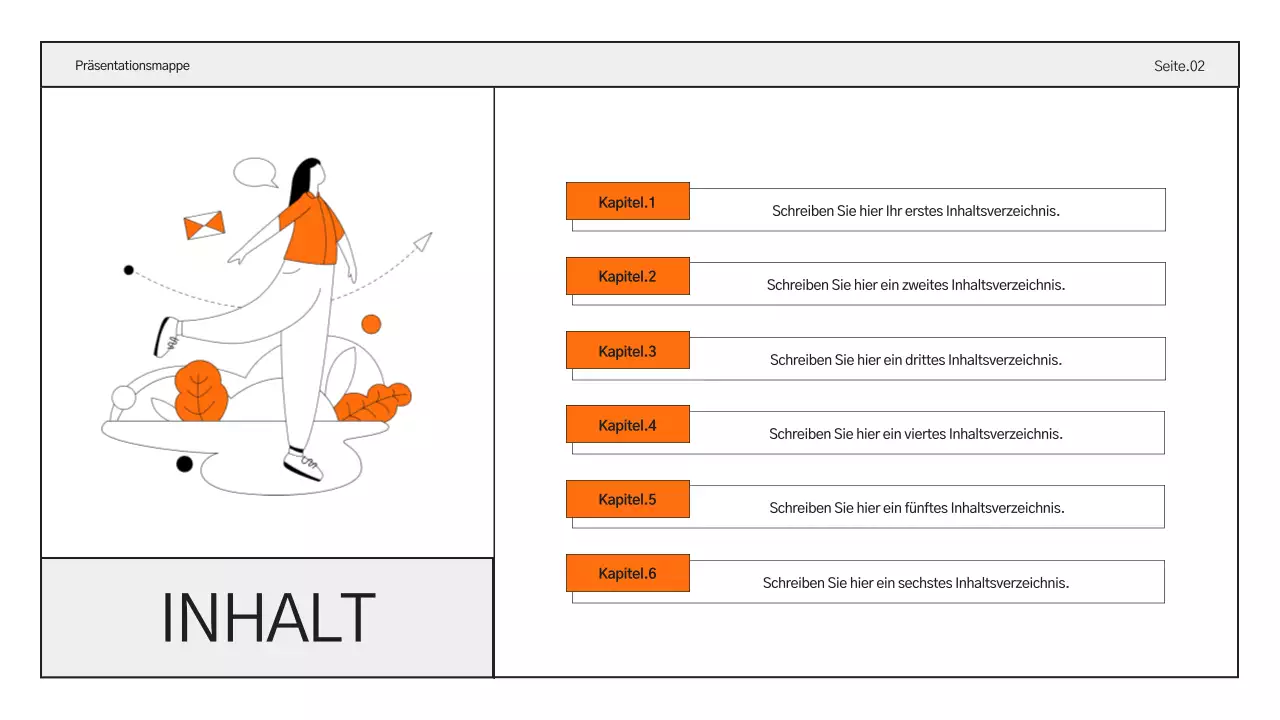 Präsentationsmappe

Seite.02

INHALT

Kapitel.1
Schreiben Sie hier Ihr erstes Inhaltsverzeichnis.

Kapitel.2
Schreiben Sie hier ein zweites Inhaltsverzeichnis.

Kapitel.3
Schreiben Sie hier ein drittes Inhaltsverzeichnis.

Kapitel.4
Schreiben Sie hier ein viertes Inhaltsverzeichnis.

Kapitel.5
Schreiben Sie hier ein fünftes Inhaltsverzeichnis.

Kapitel.6
Schreiben Sie hier ein sechstes Inhaltsverzeichnis.