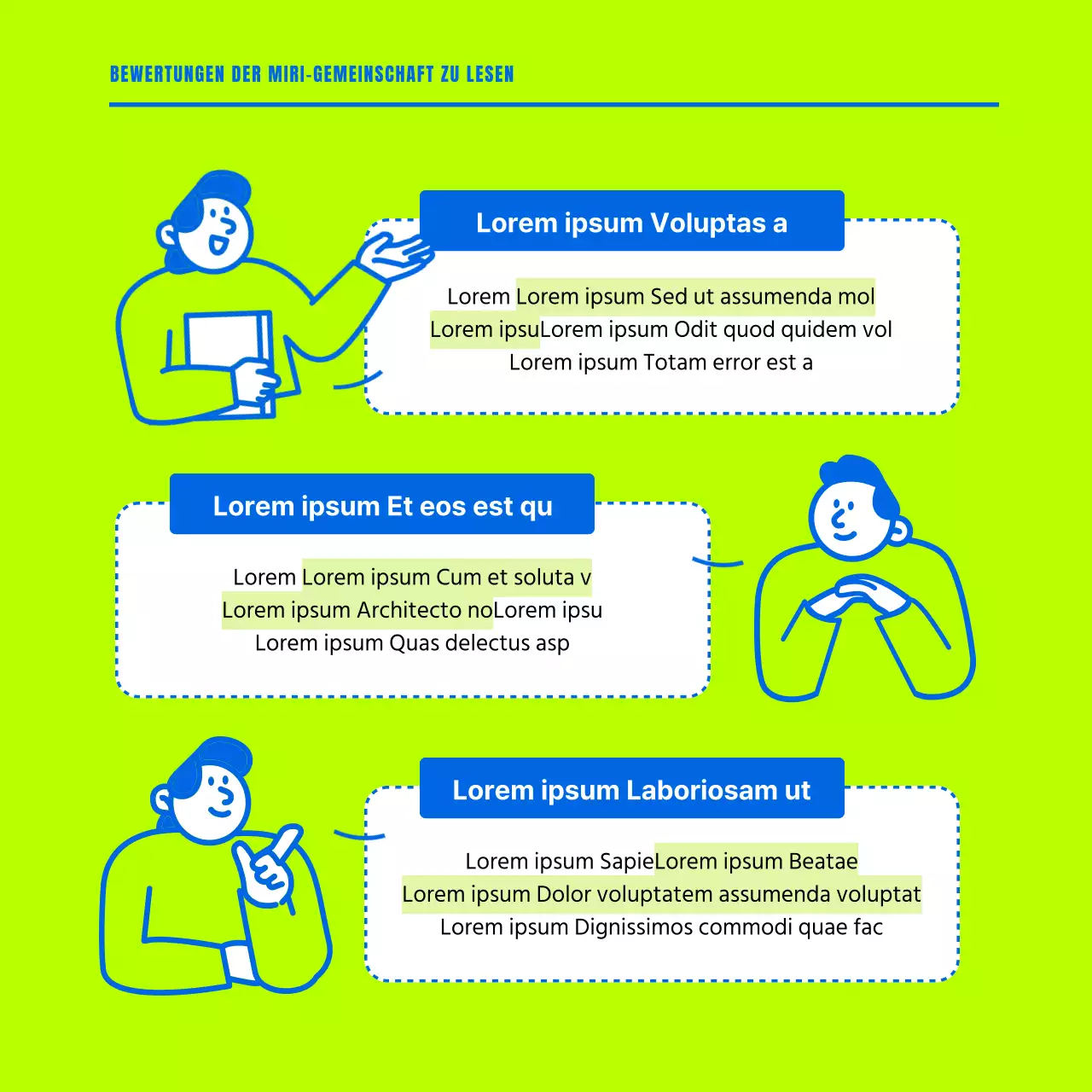 BEWERTUNGEN DER MIRI-GEMEINSCHAFT ZU LESEN

Lorem ipsum Voluptas a

Lorem Lorem ipsum Sed ut assumenda mol Lorem ipsuLorem ipsum Odit quod quidem vol Lorem ipsum Totam error est a

Lorem ipsum Et eos est qu

Lorem Lorem ipsum Cum et soluta v Lorem ipsum Architecto noLorem ipsu Lorem ipsum Quas delectus asp

Lorem ipsum Laboriosam ut

Lorem ipsum SapieLorem ipsum Beatae Lorem ipsum Dolor voluptatem assumenda voluptat Lorem ipsum Dignissimos commodi quae fac