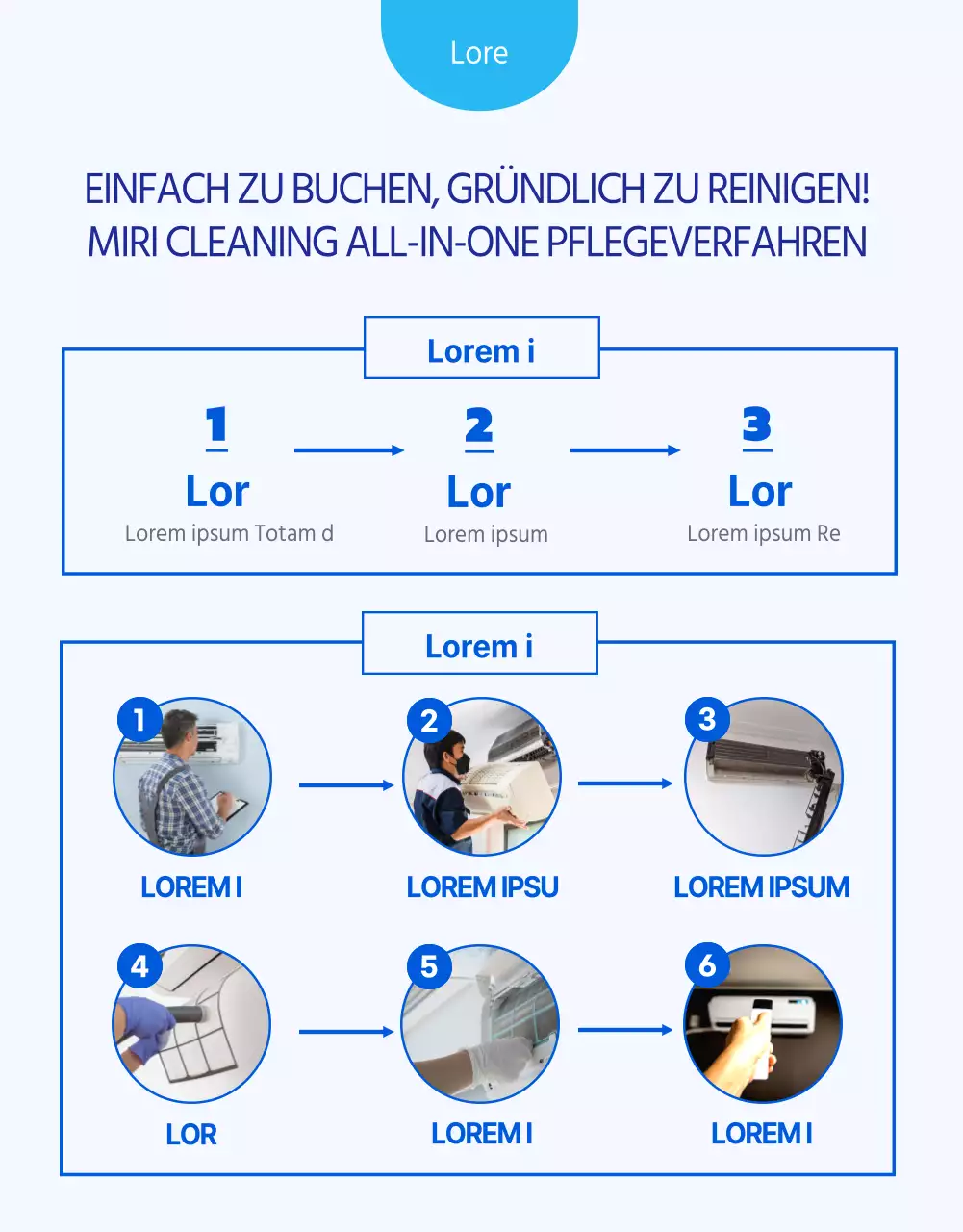 Lore

EINFACH ZU BUCHEN, GRÜNDLICH ZU REINIGEN!
MIRI CLEANING ALL-IN-ONE PFLEGEVERFAHREN

Lorem i

1
Lor
Lorem ipsum Totam d

2
Lor
Lorem ipsum

3
Lor
Lorem ipsum Re

Lorem i

1
LOREM I

2
LOREM IPSU

3
LOREM IPSUM

4
LOR

5
LOREM I

6
LOREM I