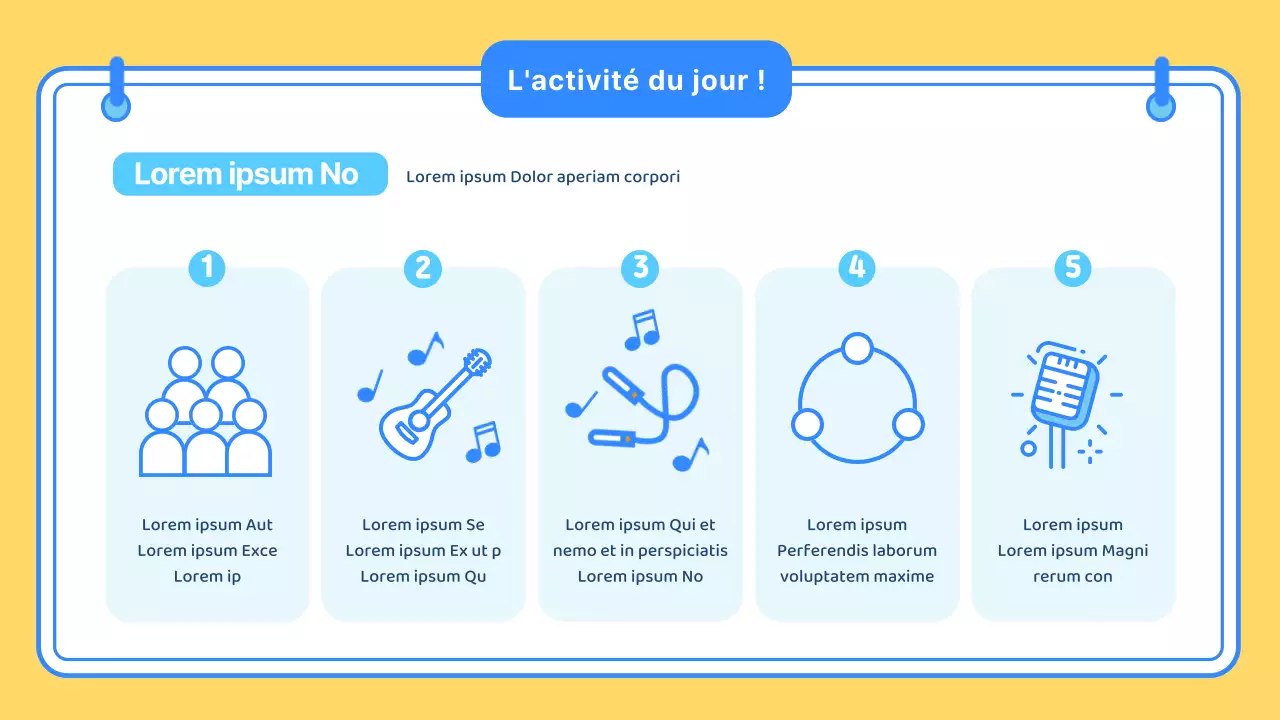 L'activité du jour !

Lorem ipsum No

Lorem ipsum Dolor aperiam corpori

1

Lorem ipsum Aut
Lorem ipsum Exce
Lorem ip

2

Lorem ipsum Se
Lorem ipsum Ex ut p
Lorem ipsum Qu

3

Lorem ipsum Qui et
nemo et in perspiciatis
Lorem ipsum No

4

Lorem ipsum
Perferendis laborum
voluptatem maxime

5

Lorem ipsum
Lorem ipsum Magni
rerum con