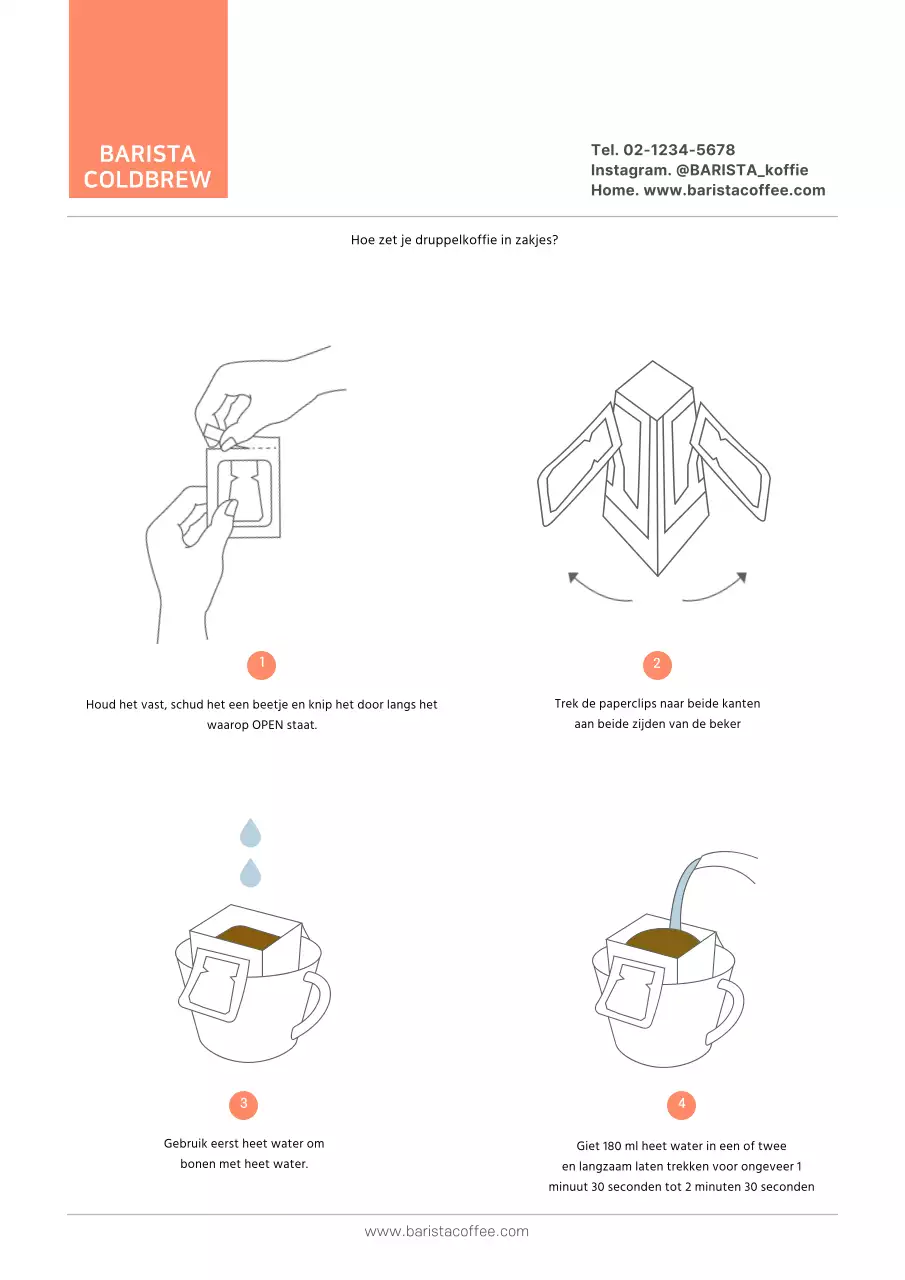 BARISTA
COLDBREW

Tel. 02-1234-5678
Instagram. @BARISTA_koffie
Home. www.baristacoffee.com

Hoe zet je druppelkoffie in zakjes?

1

Houd het vast, schud het een beetje en knip het door langs het waarop OPEN staat.

2

Trek de paperclips naar beide kanten aan beide zijden van de beker

3

Gebruik eerst heet water om bonen met heet water.

4

Giet 180 ml heet water in een of twee en langzaam laten trekken voor ongeveer 1 minuut 30 seconden tot 2 minuten 30 seconden

www.baristacoffee.com