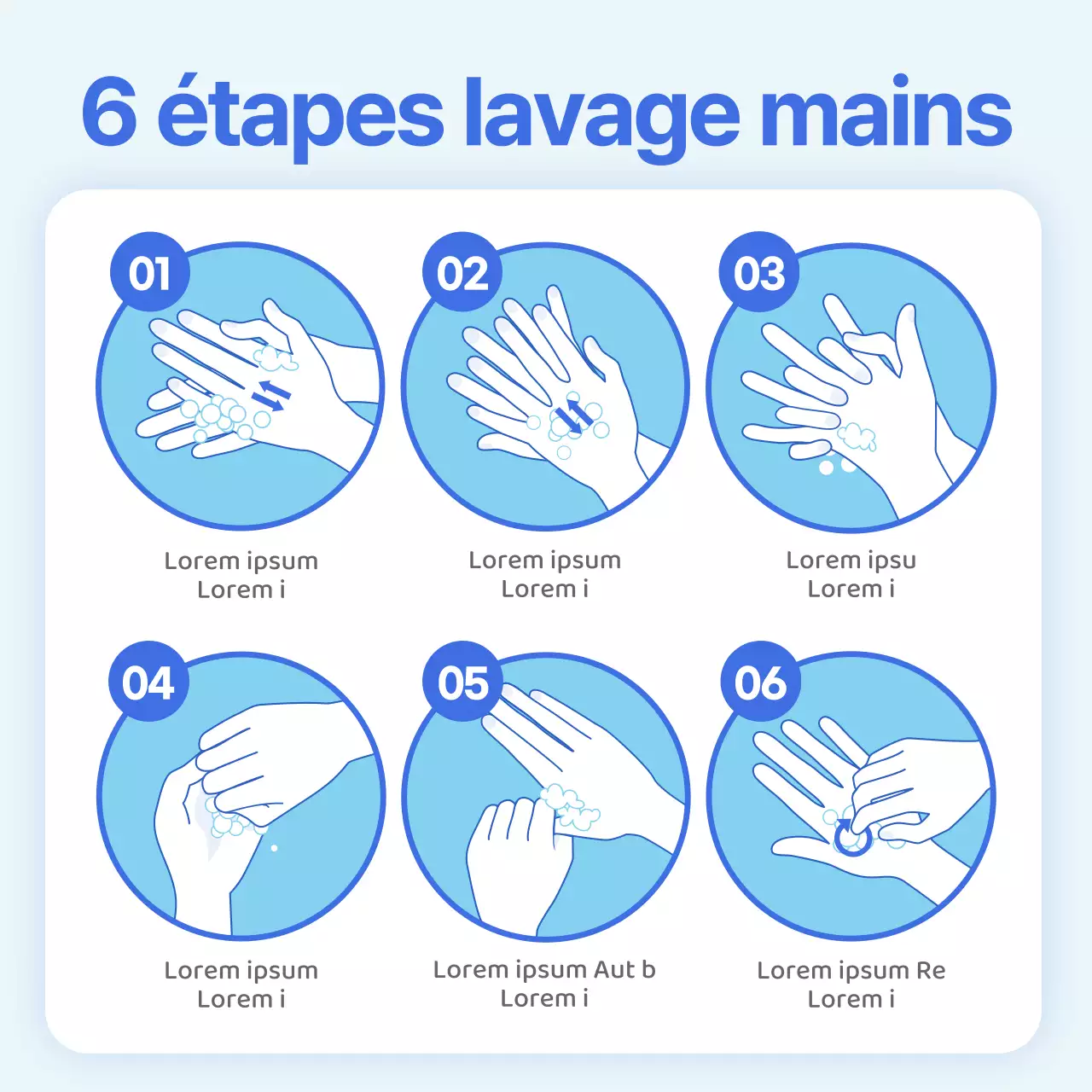 6 étapes lavage mains

01
Lorem ipsum
Lorem i

02
Lorem ipsum
Lorem i

03
Lorem ipsu
Lorem i

04
Lorem ipsum
Lorem i

05
Lorem ipsum Aut b
Lorem i

06
Lorem ipsum Re
Lorem i