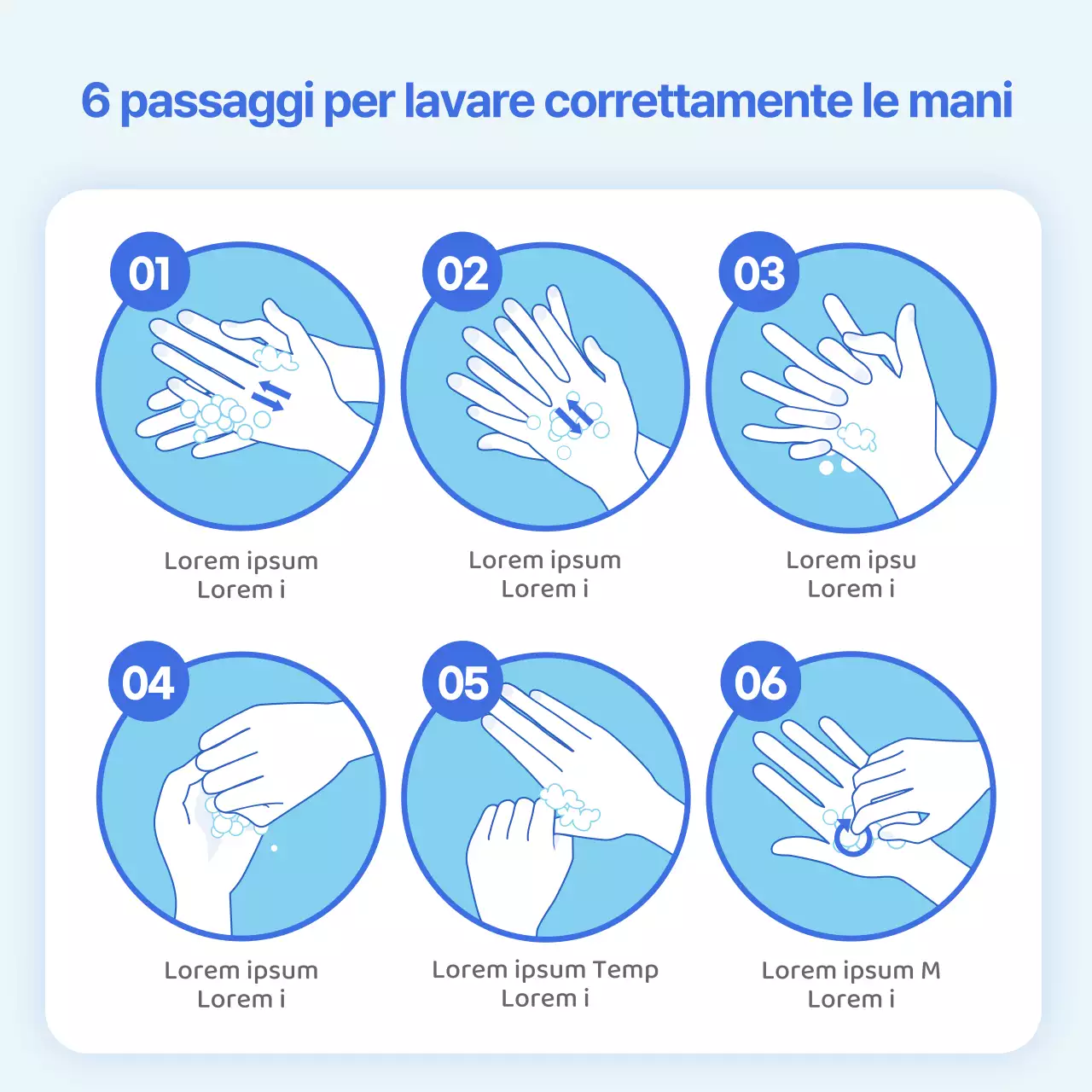 6 passaggi per lavare correttamente le mani

01

Lorem ipsum
Lorem i

02

Lorem ipsum
Lorem i

03

Lorem ipsu
Lorem i

04

Lorem ipsum
Lorem i

05

Lorem ipsum Temp
Lorem i

06

Lorem ipsum M
Lorem i