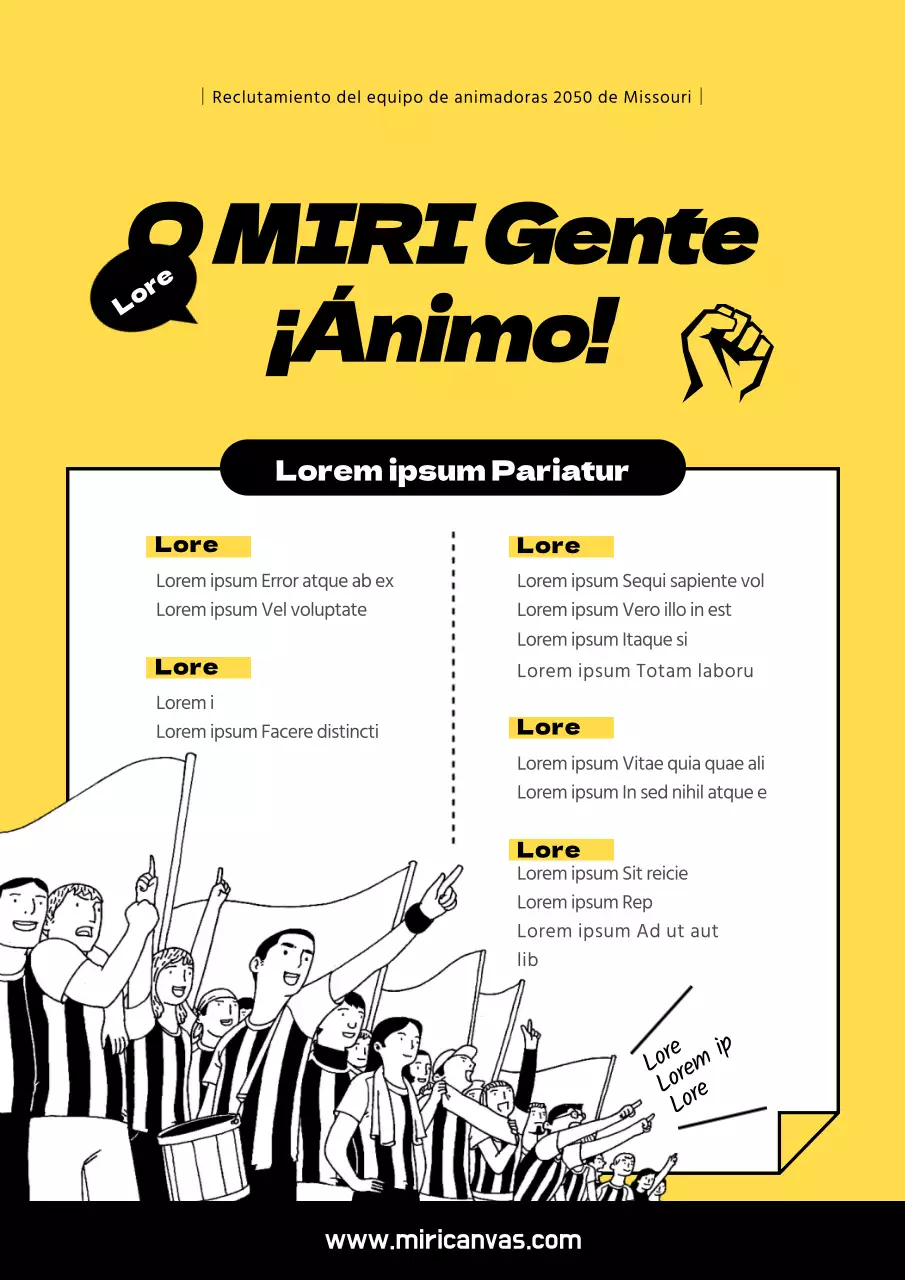 | Reclutamiento del equipo de animadoras 2050 de Missouri |

Lore

O MIRI Gente ¡Ánimo!

Lorem ipsum Pariatur

Lore

Lorem ipsum Error atque ab ex
Lorem ipsum Vel voluptate

Lore

Lorem i
Lorem ipsum Facere distincti

Lore

Lorem ipsum Sequi sapiente vol
Lorem ipsum Vero illo in est
Lorem ipsum Itaque si
Lorem ipsum Totam laboru

Lore

Lorem ipsum Vitae quia quae ali
Lorem ipsum In sed nihil atque e

Lore

Lorem ipsum Sit reicie
Lorem ipsum Rep
Lorem ipsum Ad ut aut lib

Lore
Lorem ip
Lore

www.miricanvas.com