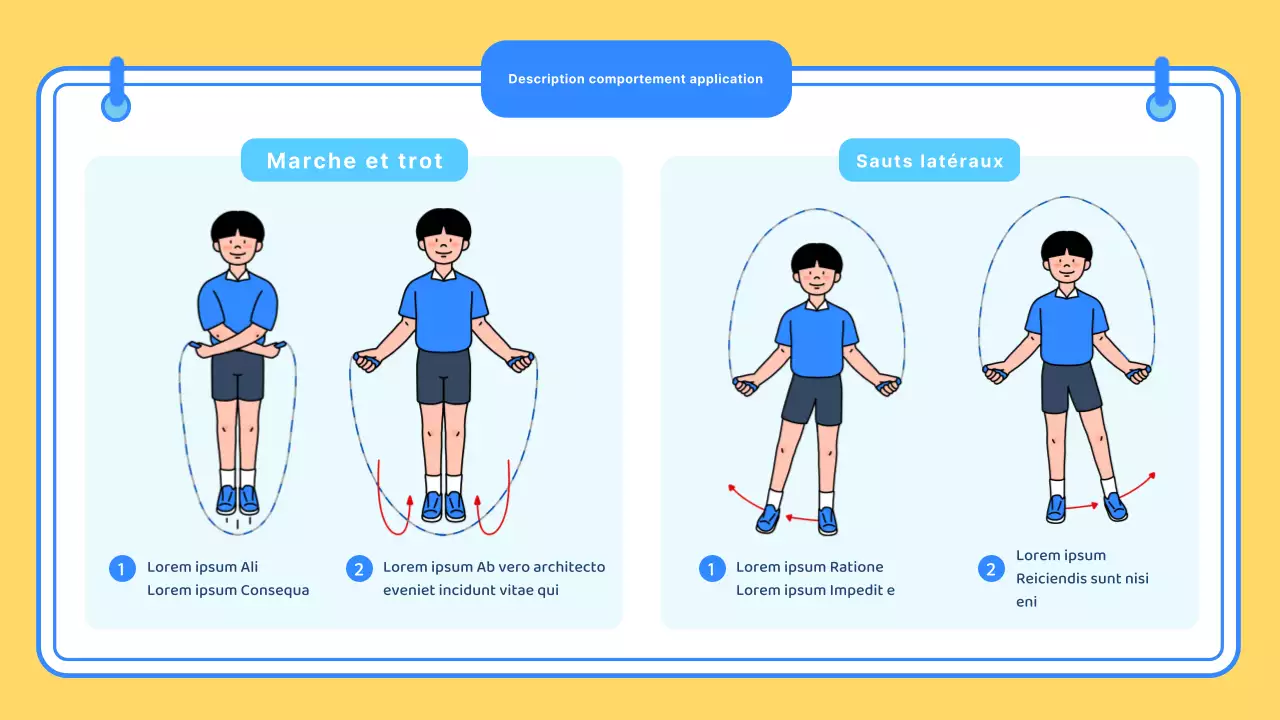 Description comportement application

Marche et trot

1 Lorem ipsum Ali
Lorem ipsum Consequa

2 Lorem ipsum Ab vero architecto
eveniet incidunt vitae qui

Sauts latéraux

1 Lorem ipsum Ratione
Lorem ipsum Impedit e

2 Lorem ipsum
Reiciendis sunt nisi
eni