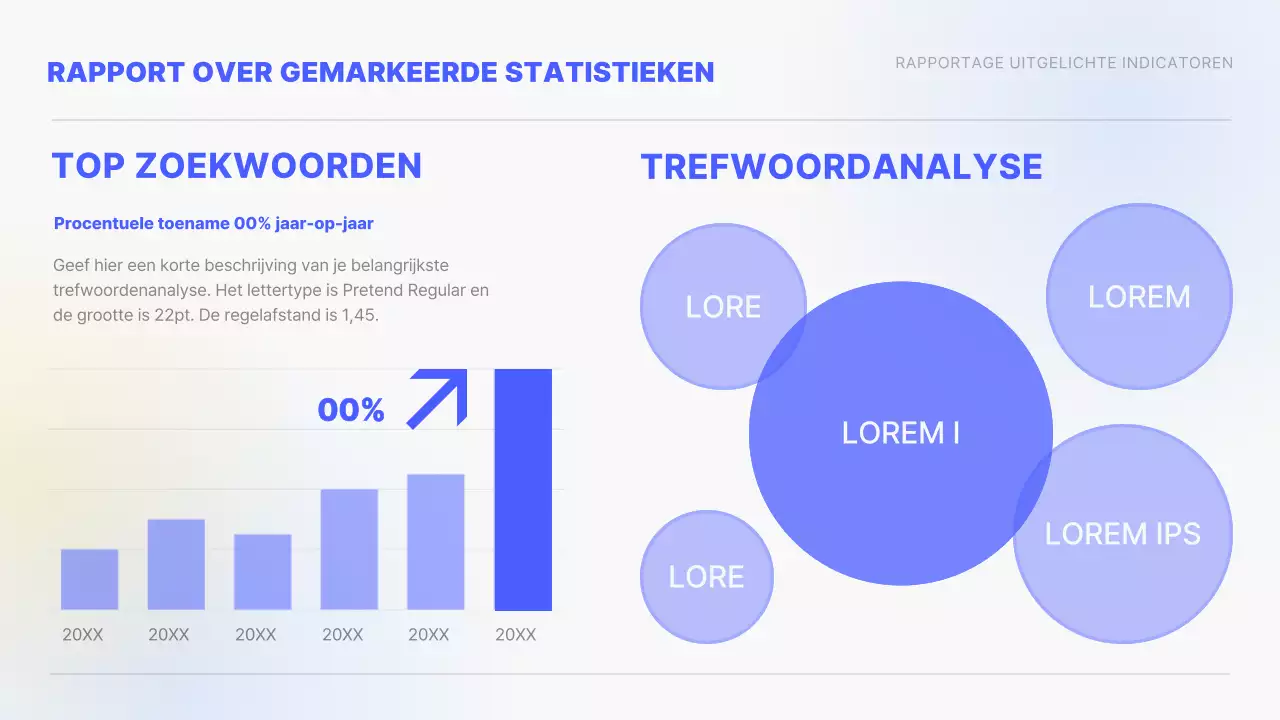 RAPPORT OVER GEMARKEERDE STATISTIEKEN

RAPPORTAGE UITGELICHTE INDICATOREN

TOP ZOEKWOORDEN

Procentuele toename 00% jaar-op-jaar

Geef hier een korte beschrijving van je belangrijkste trefwoordenanalyse. Het lettertype is Pretend Regular en de grootte is 22pt. De regelafstand is 1,45.

00%

20XX 20XX 20XX 20XX 20XX 20XX

TREFWOORDANALYSE

LORE

LOREM

LOREM I

LOREM IPS

LORE