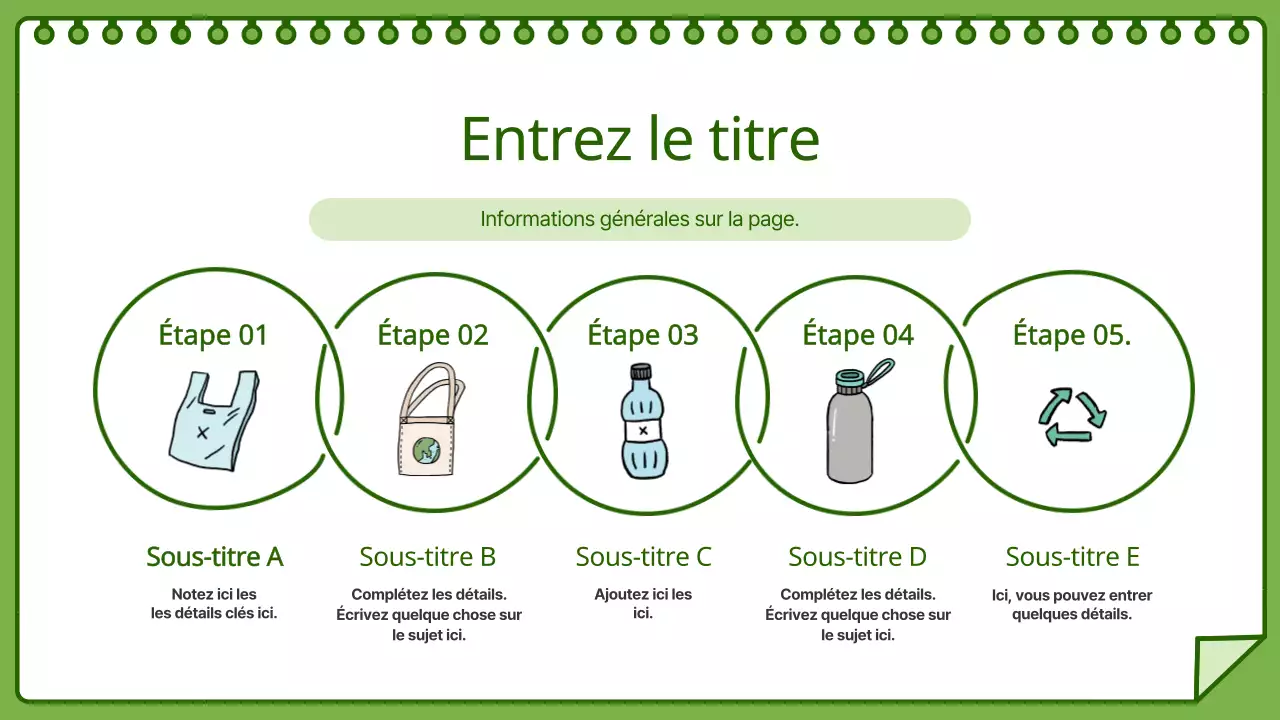 Entrez le titre

Informations générales sur la page.

Étape 01

Étape 02

Étape 03

Étape 04

Étape 05.

Sous-titre A

Notez ici les les détails clés ici.

Sous-titre B

Complétez les détails. Écrivez quelque chose sur le sujet ici.

Sous-titre C

Ajoutez ici les ici.

Sous-titre D

Complétez les détails. Écrivez quelque chose sur le sujet ici.

Sous-titre E

Ici, vous pouvez entrer quelques détails.