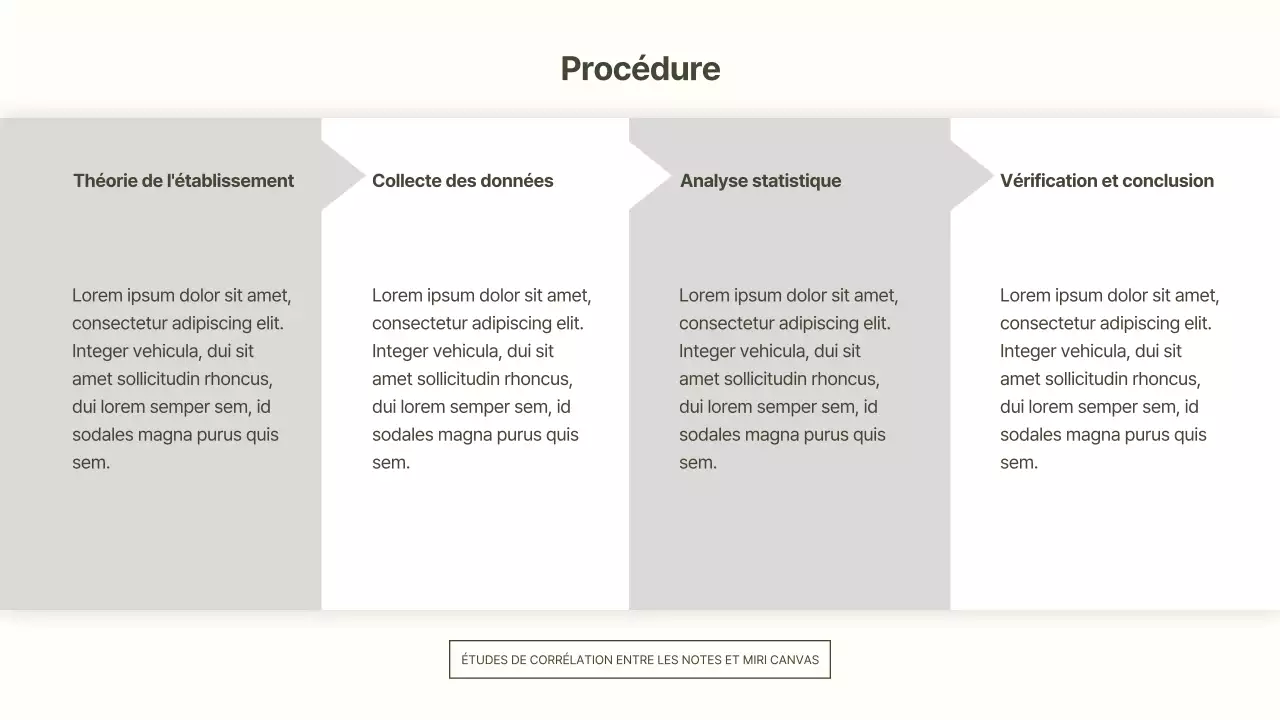 Procédure

Théorie de l'établissement

Lorem ipsum dolor sit amet, consectetur adipiscing elit. Integer vehicula, dui sit amet sollicitudin rhoncus, dui lorem semper sem, id sodales magna purus quis sem.

Collecte des données

Lorem ipsum dolor sit amet, consectetur adipiscing elit. Integer vehicula, dui sit amet sollicitudin rhoncus, dui lorem semper sem, id sodales magna purus quis sem.

Analyse statistique

Lorem ipsum dolor sit amet, consectetur adipiscing elit. Integer vehicula, dui sit amet sollicitudin rhoncus, dui lorem semper sem, id sodales magna purus quis sem.

Vérification et conclusion

Lorem ipsum dolor sit amet, consectetur adipiscing elit. Integer vehicula, dui sit amet sollicitudin rhoncus, dui lorem semper sem, id sodales magna purus quis sem.

ÉTUDES DE CORRÉLATION ENTRE LES NOTES ET MIRI CANVAS