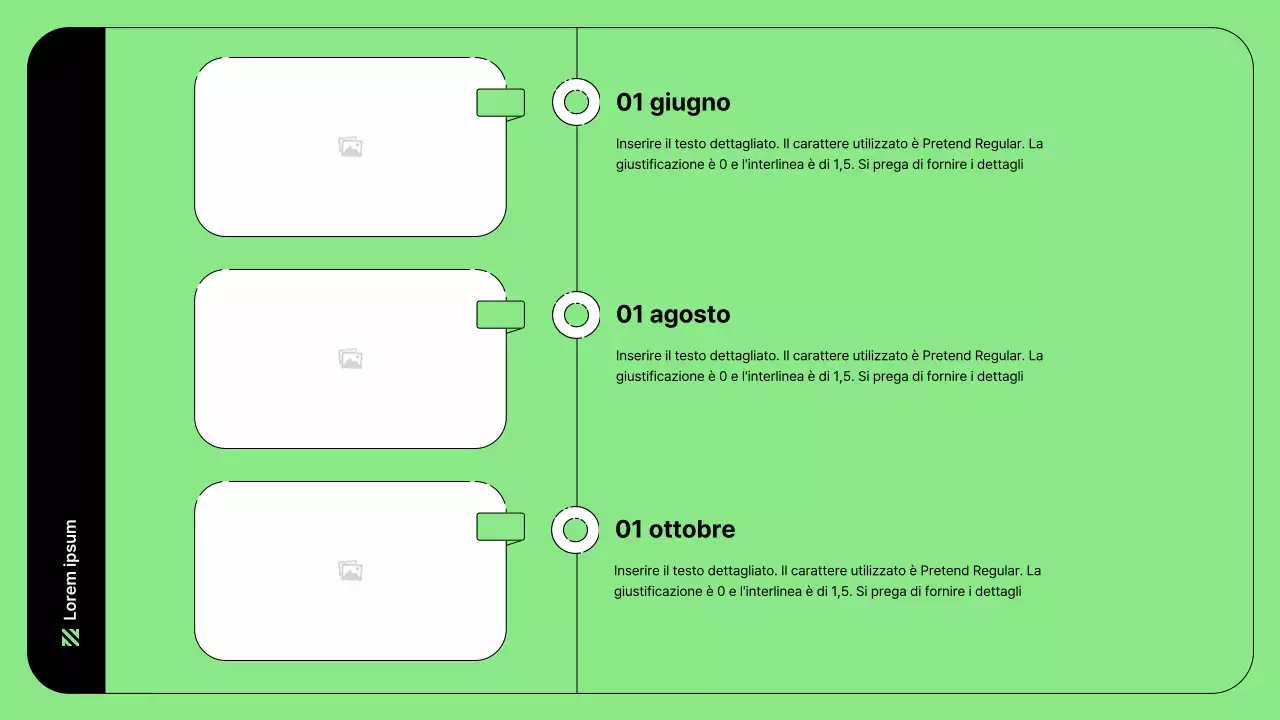 Lorem ipsum

01 giugno

Inserire il testo dettagliato. Il carattere utilizzato è Pretend Regular. La giustificazione è 0 e l'interlinea è di 1,5. Si prega di fornire i dettagli

01 agosto

Inserire il testo dettagliato. Il carattere utilizzato è Pretend Regular. La giustificazione è 0 e l'interlinea è di 1,5. Si prega di fornire i dettagli

01 ottobre

Inserire il testo dettagliato. Il carattere utilizzato è Pretend Regular. La giustificazione è 0 e l'interlinea è di 1,5. Si prega di fornire i dettagli