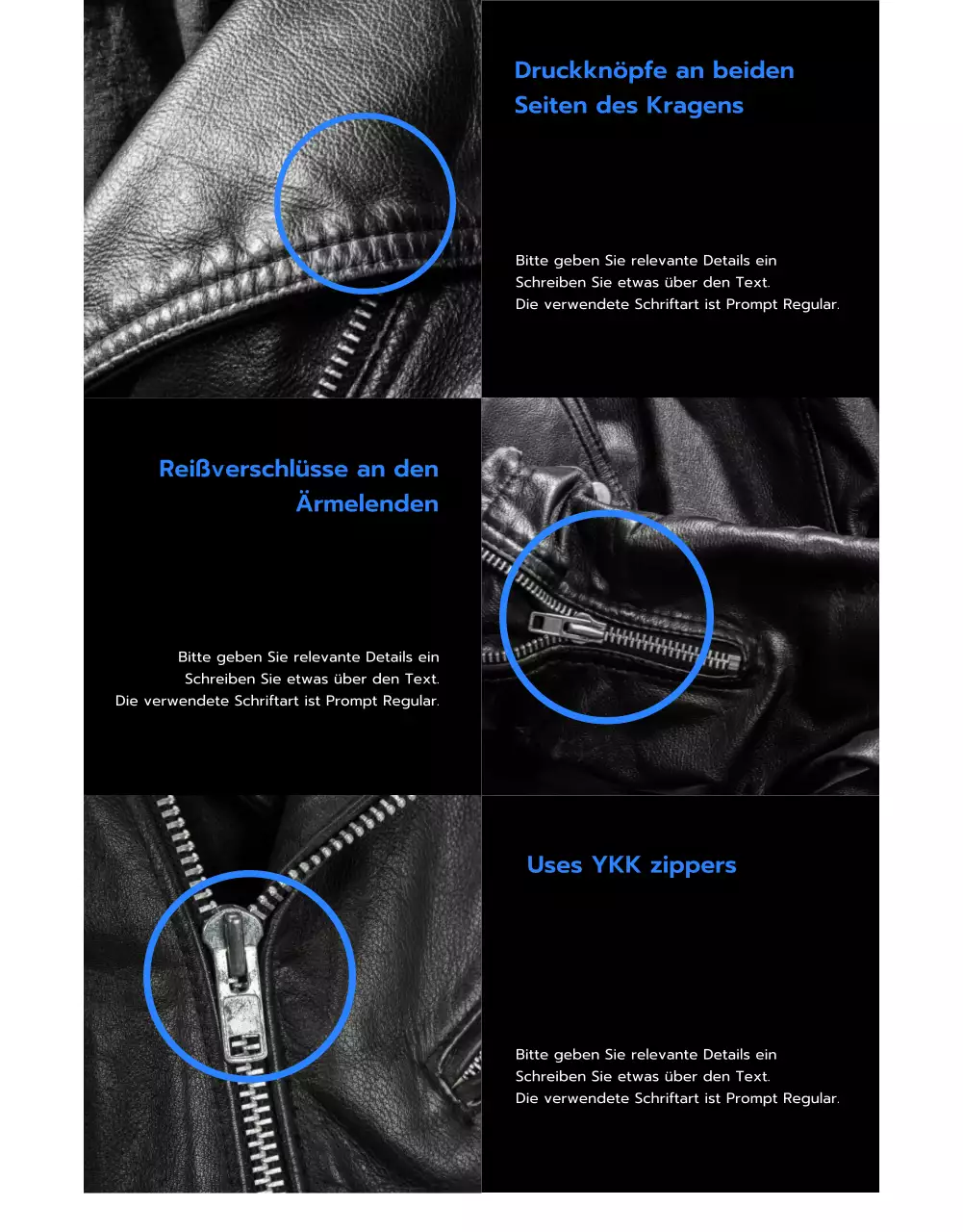 Druckknöpfe an beiden Seiten des Kragens

Bitte geben Sie relevante Details ein
Schreiben Sie etwas über den Text.
Die verwendete Schriftart ist Prompt Regular.

Reißverschlüsse an den Ärmelenden

Bitte geben Sie relevante Details ein
Schreiben Sie etwas über den Text.
Die verwendete Schriftart ist Prompt Regular.

Uses YKK zippers

Bitte geben Sie relevante Details ein
Schreiben Sie etwas über den Text.
Die verwendete Schriftart ist Prompt Regular.